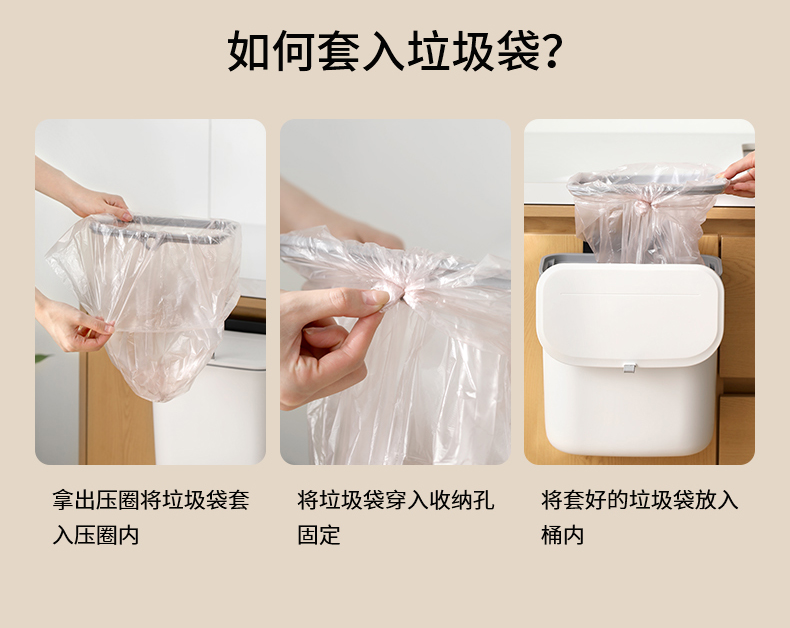 如何套入垃圾袋?

拿出压圈将垃圾袋套入压圈内

将垃圾袋穿入收纳孔固定

将套好的垃圾袋放入桶内