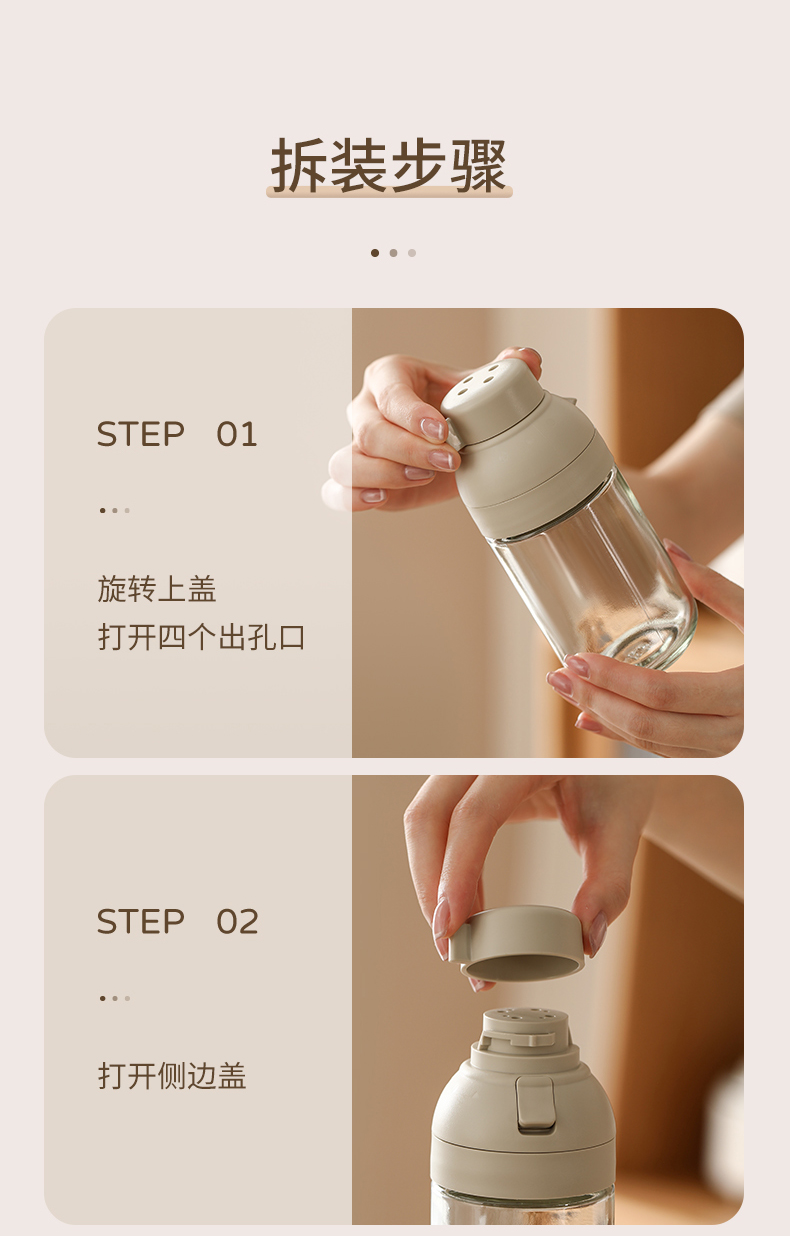 拆装步骤

STEP 01

旋转上盖
打开四个出孔口

STEP 02

打开侧边盖