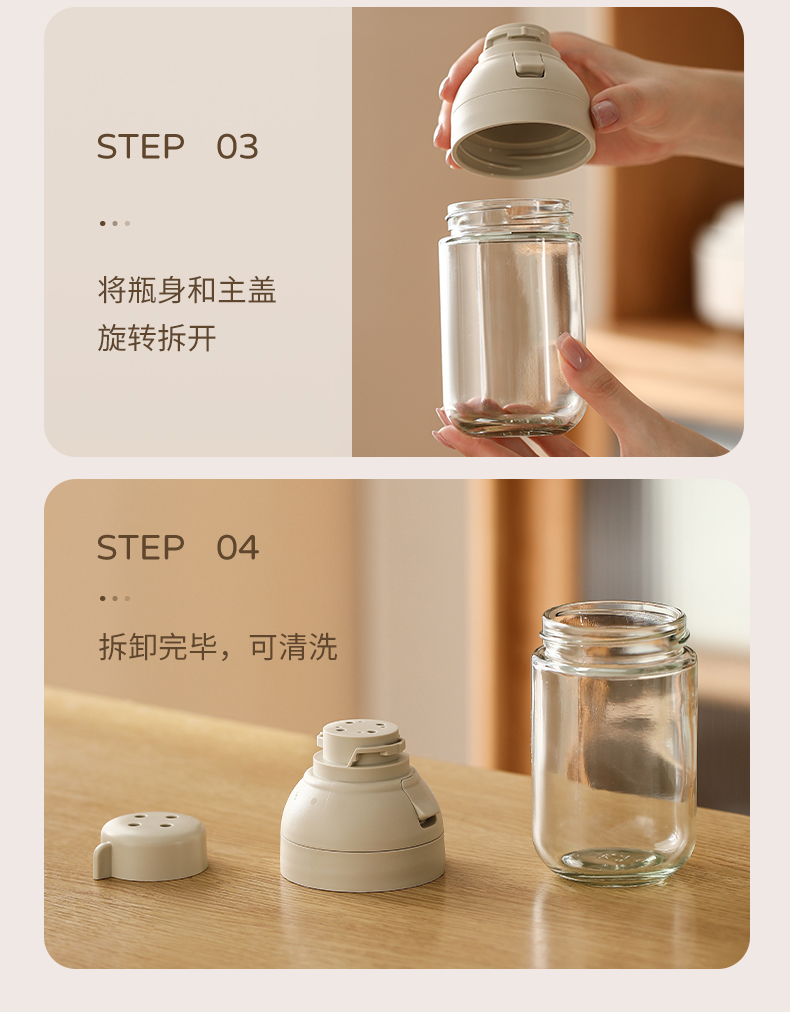 STEP 03

将瓶身和主盖旋转拆开

STEP 04

拆卸完毕，可清洗