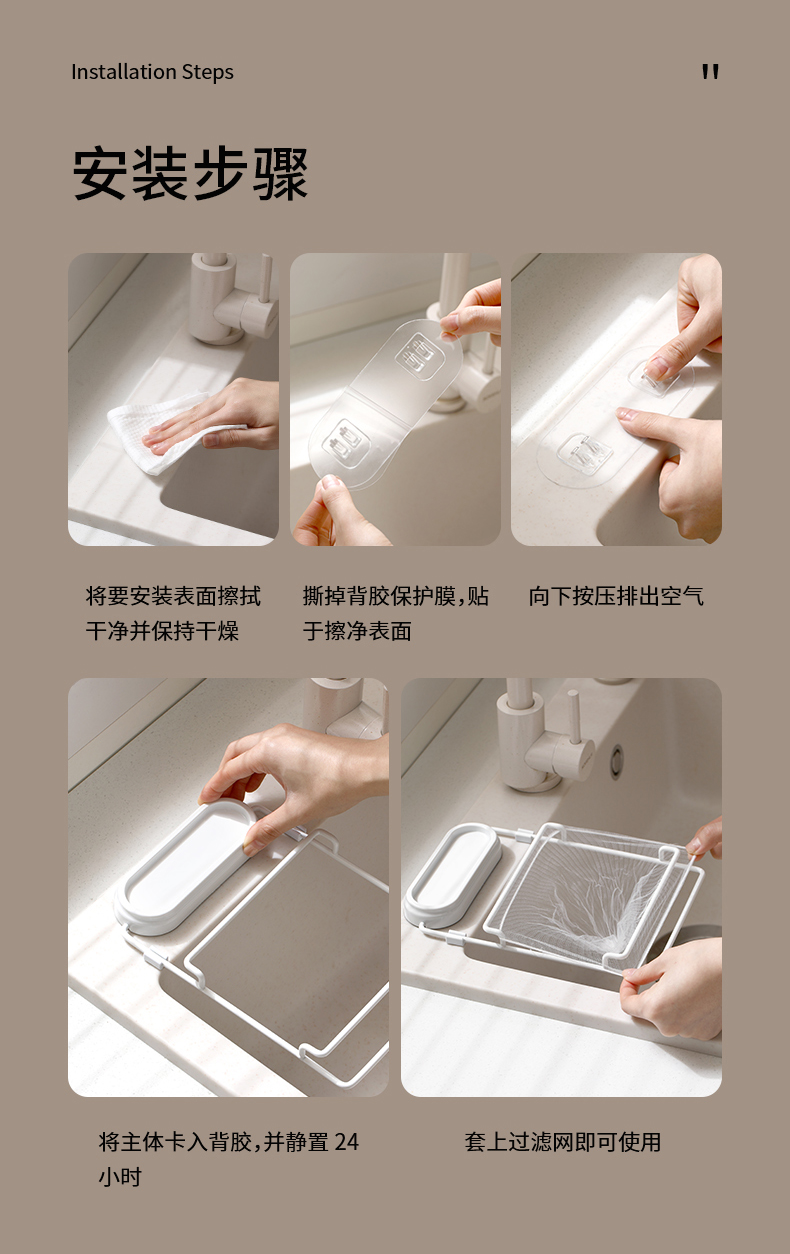 Installation Steps

"

安装步骤

将要安装表面擦拭干净并保持干燥

撕掉背胶保护膜,贴于擦净表面

向下按压排出空气

将主体卡入背胶,并静置 24 小时

套上过滤网即可使用