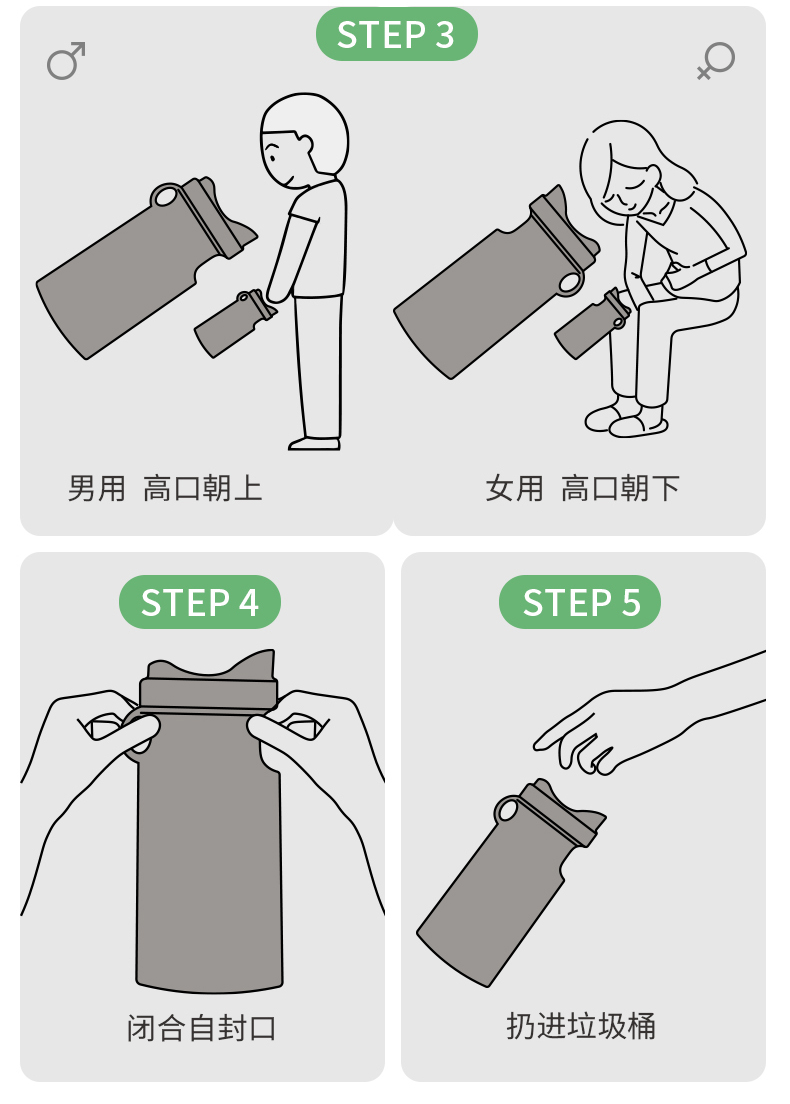 STEP 3

♂

♀

男用 高口朝上

女用 高口朝下

STEP 4

闭合自封口

STEP 5

扔进垃圾桶