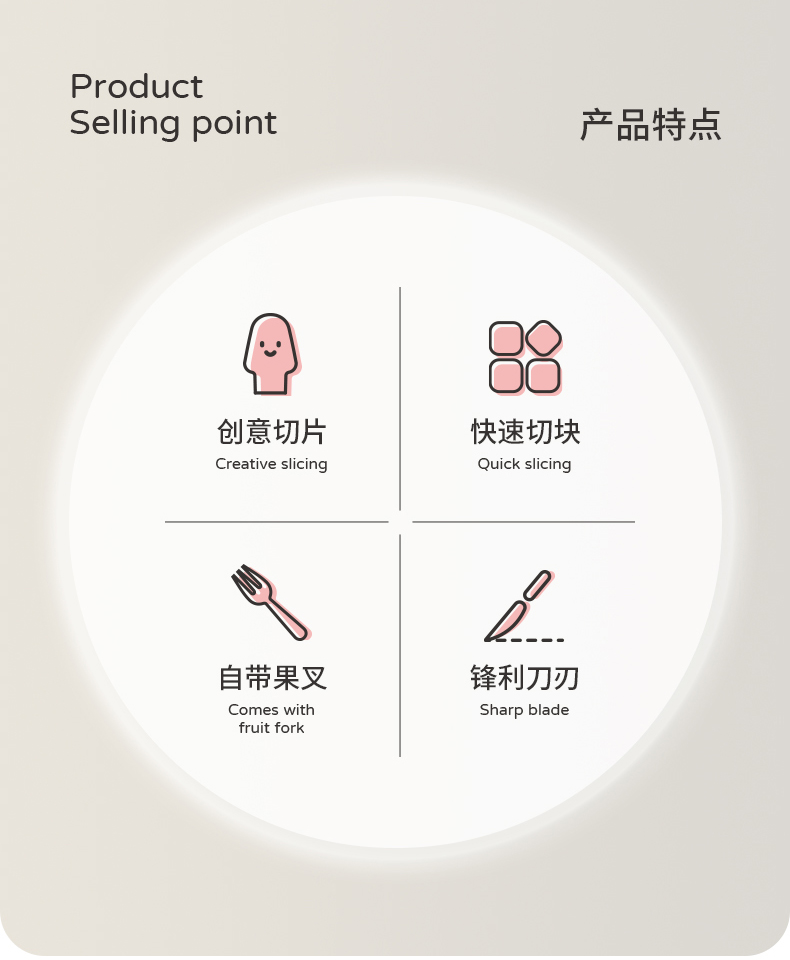 Product
Selling point

产品特点

创意切片
Creative slicing

快速切块
Quick slicing

自带果叉
Comes with
fruit fork

锋利刀刃
Sharp blade