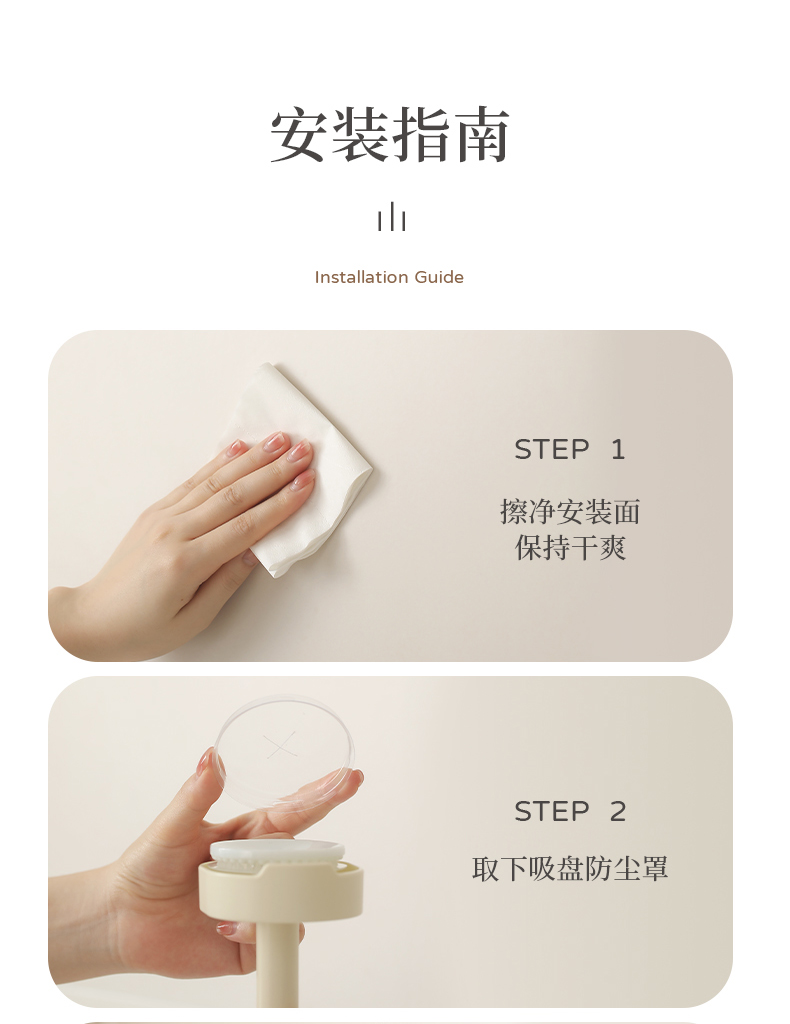 安装指南

Installation Guide

STEP 1

擦净安装面
保持干爽

STEP 2

取下吸盘防尘罩