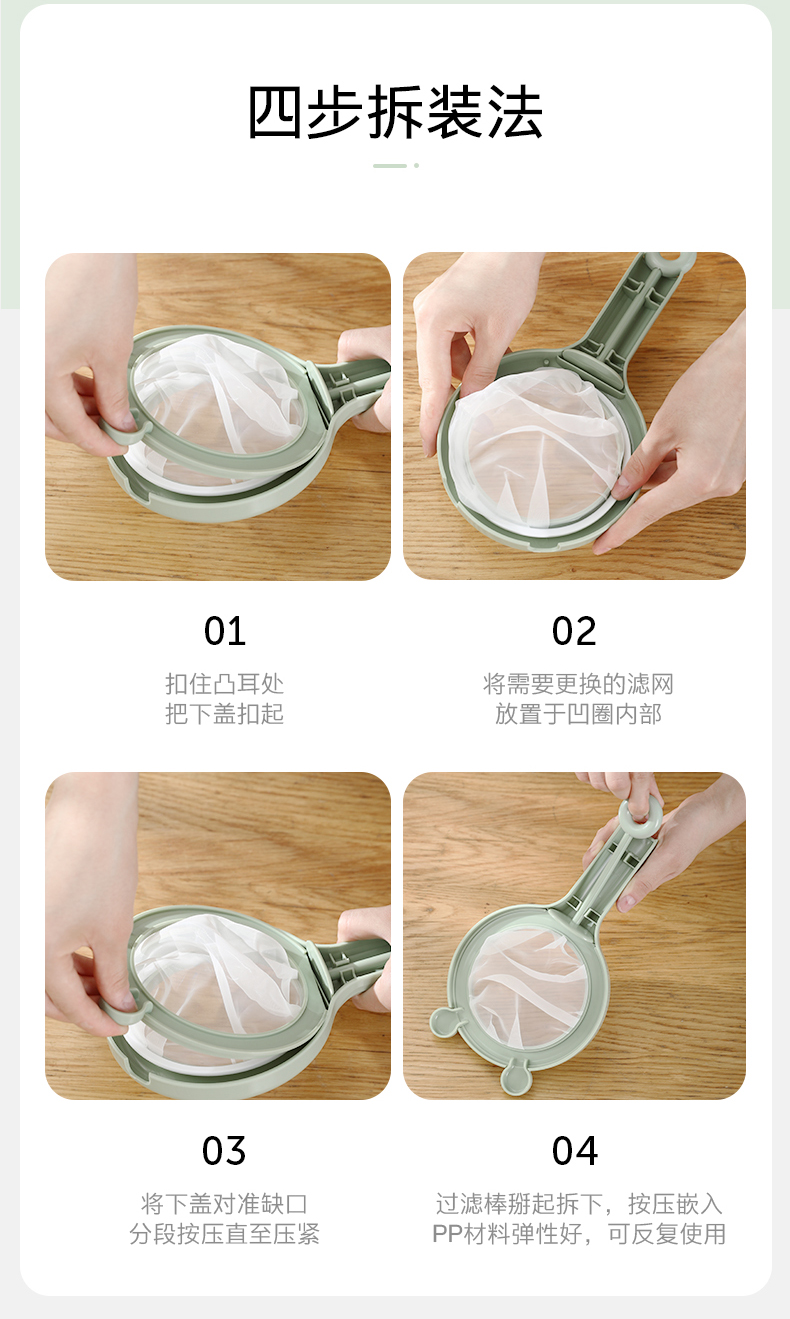 四步拆装法

01

扣住凸耳处
把下盖扣起

02

将需要更换的滤网
放置于凹圈内部

03

将下盖对准缺口
分段按压直至压紧

04

过滤棒掰起拆下，按压嵌入
PP材料弹性好，可反复使用