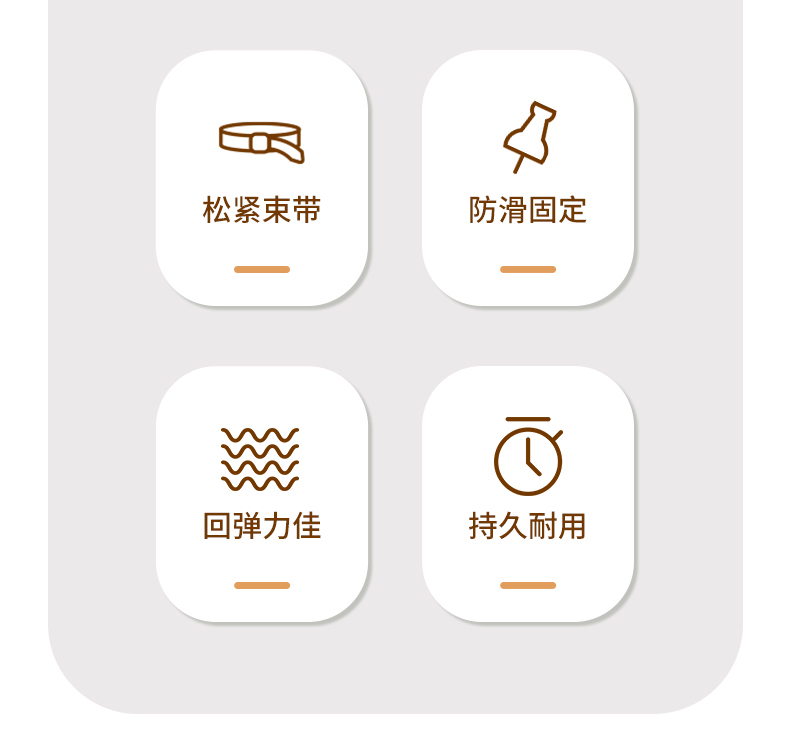 松紧束带

防滑固定

回弹力佳

持久耐用