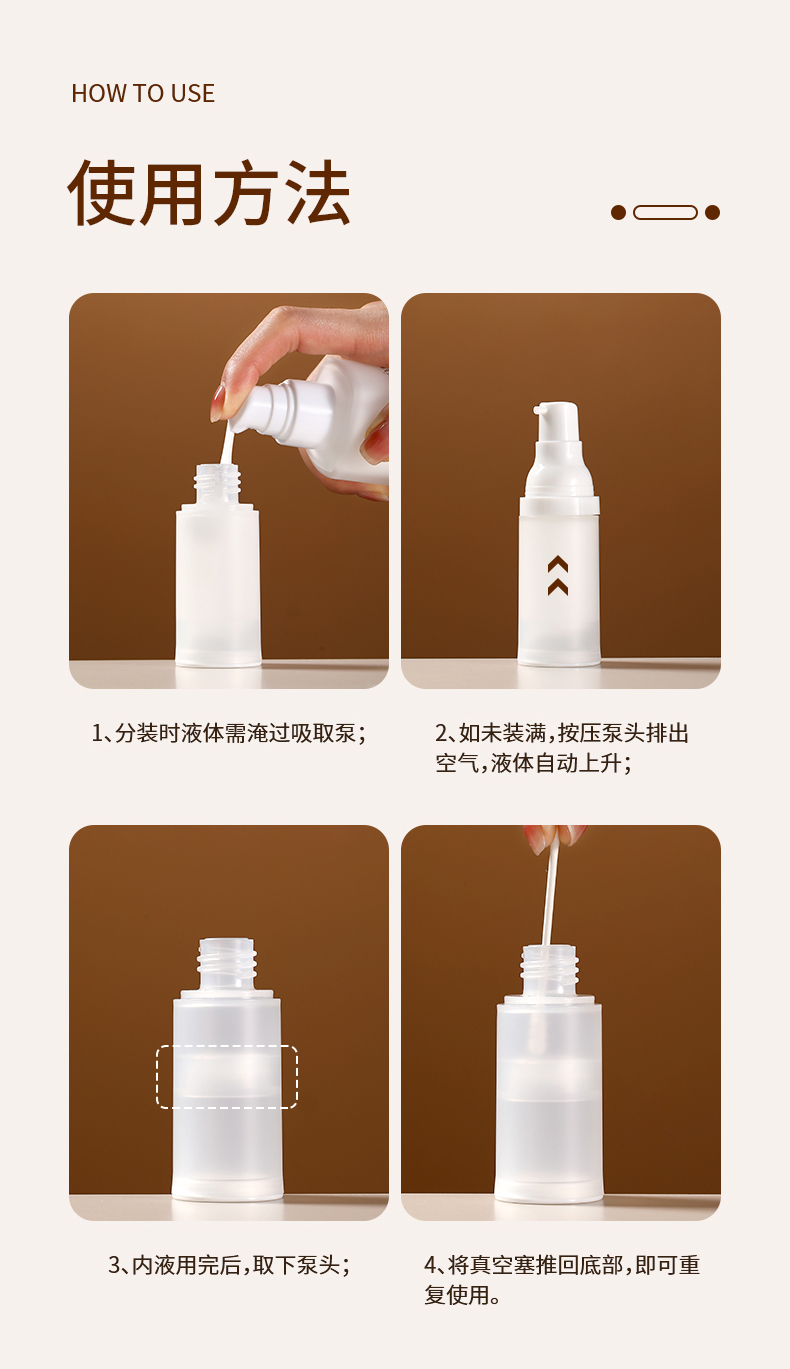 HOW TO USE

使用方法

1、分装时液体需淹过吸取泵；

2、如未装满，按压泵头排出空气，液体自动上升；

3、内液用完后，取下泵头；

4、将真空塞推回底部，即可重复使用。