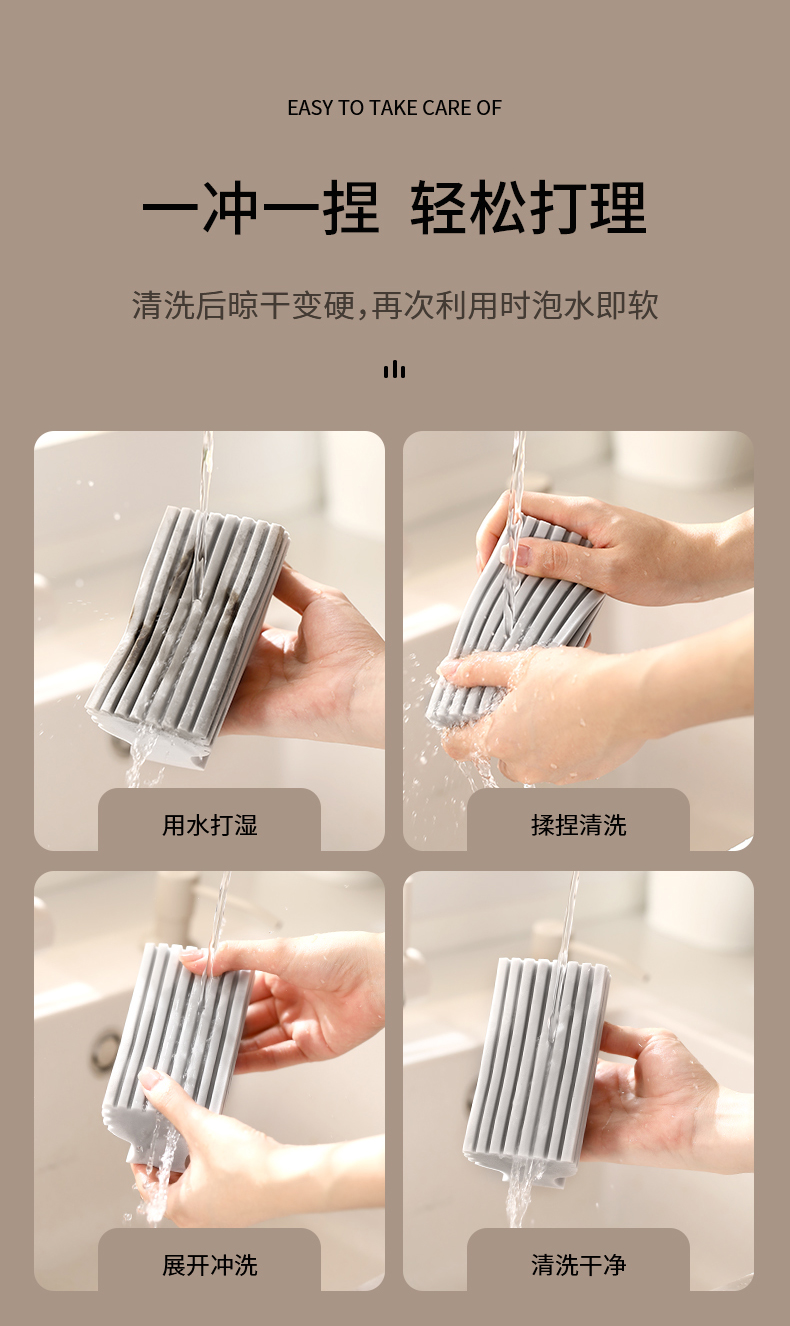 EASY TO TAKE CARE OF

一冲一捏 轻松打理

清洗后晾干变硬,再次利用时泡水即软

用水打湿

揉捏清洗

展开冲洗

清洗干净