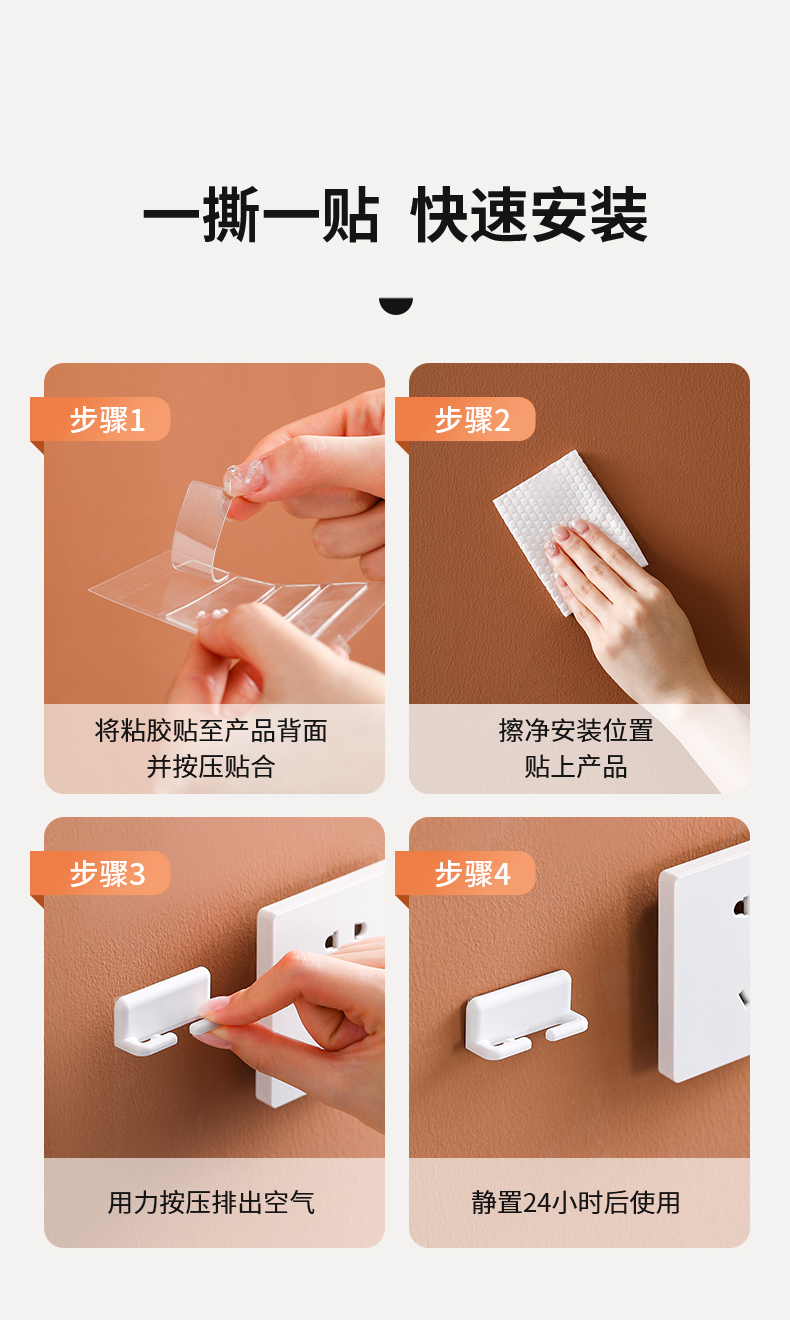 一撕一贴 快速安装

步骤1

将粘胶贴至产品背面
并按压贴合

步骤2

擦净安装位置
贴上产品

步骤3

用力按压排出空气

步骤4

静置24小时后使用