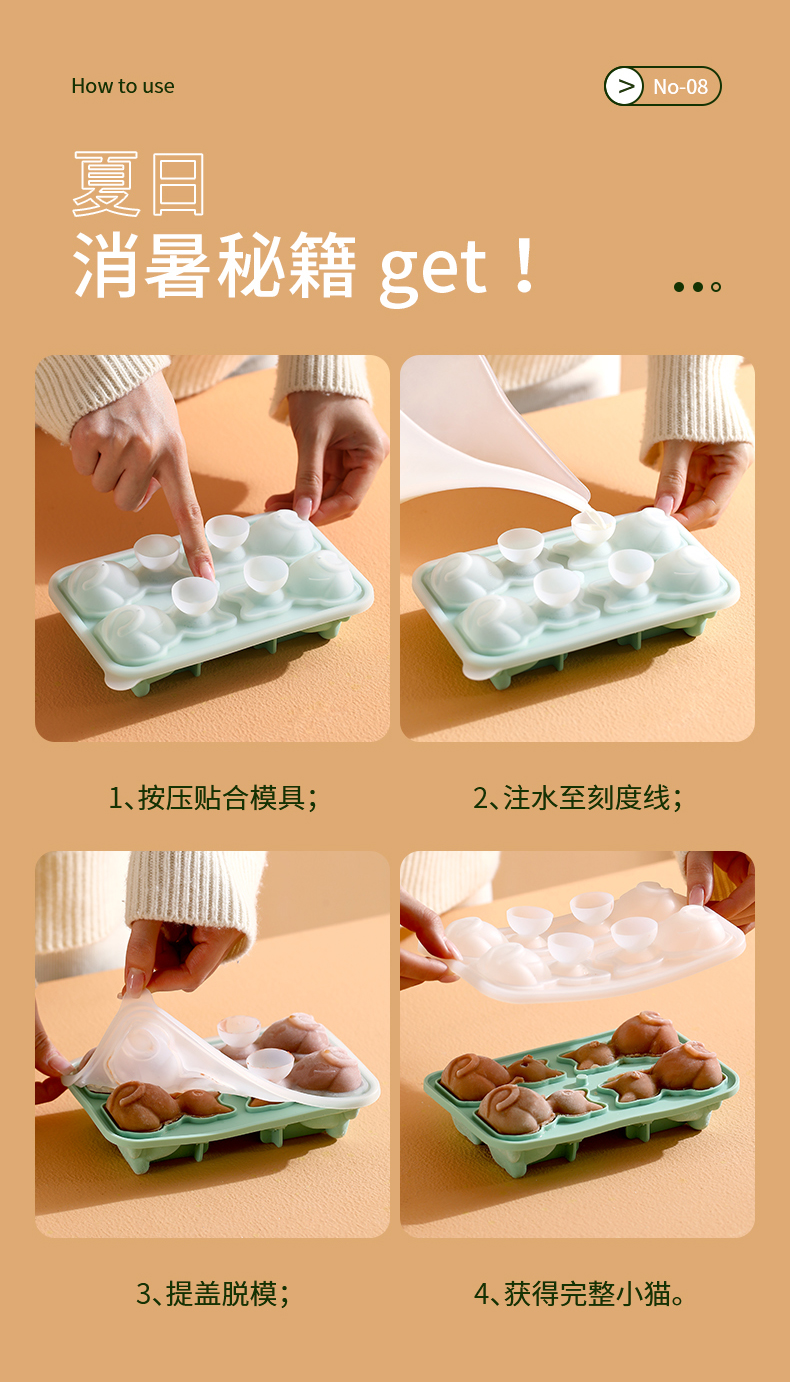 How to use

> No-08

夏日
消暑秘籍 get！

1、按压贴合模具；

2、注水至刻度线；

3、提盖脱模；

4、获得完整小猫。