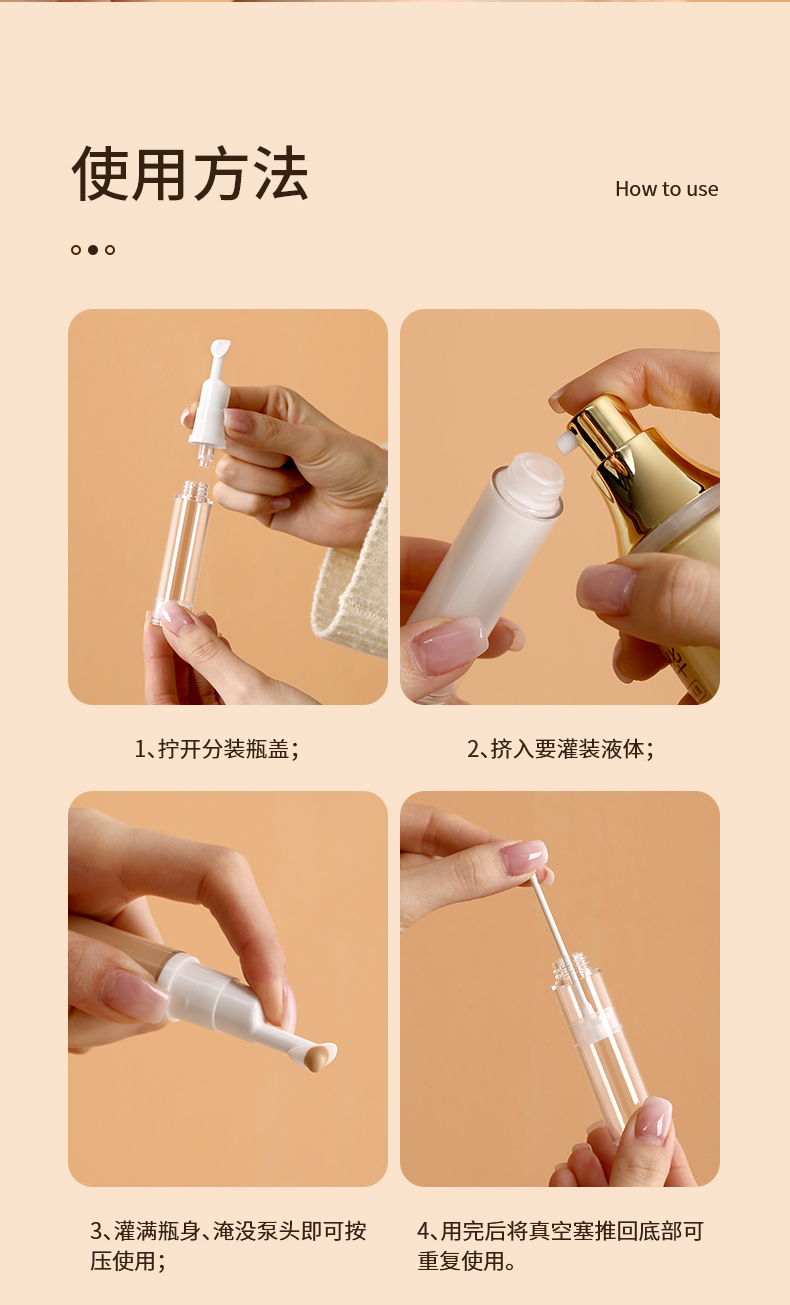 使用方法

How to use

1、拧开分装瓶盖；

2、挤入要灌装液体；

3、灌满瓶身、淹没泵头即可按压使用；

4、用完后将真空塞推回底部可重复使用。