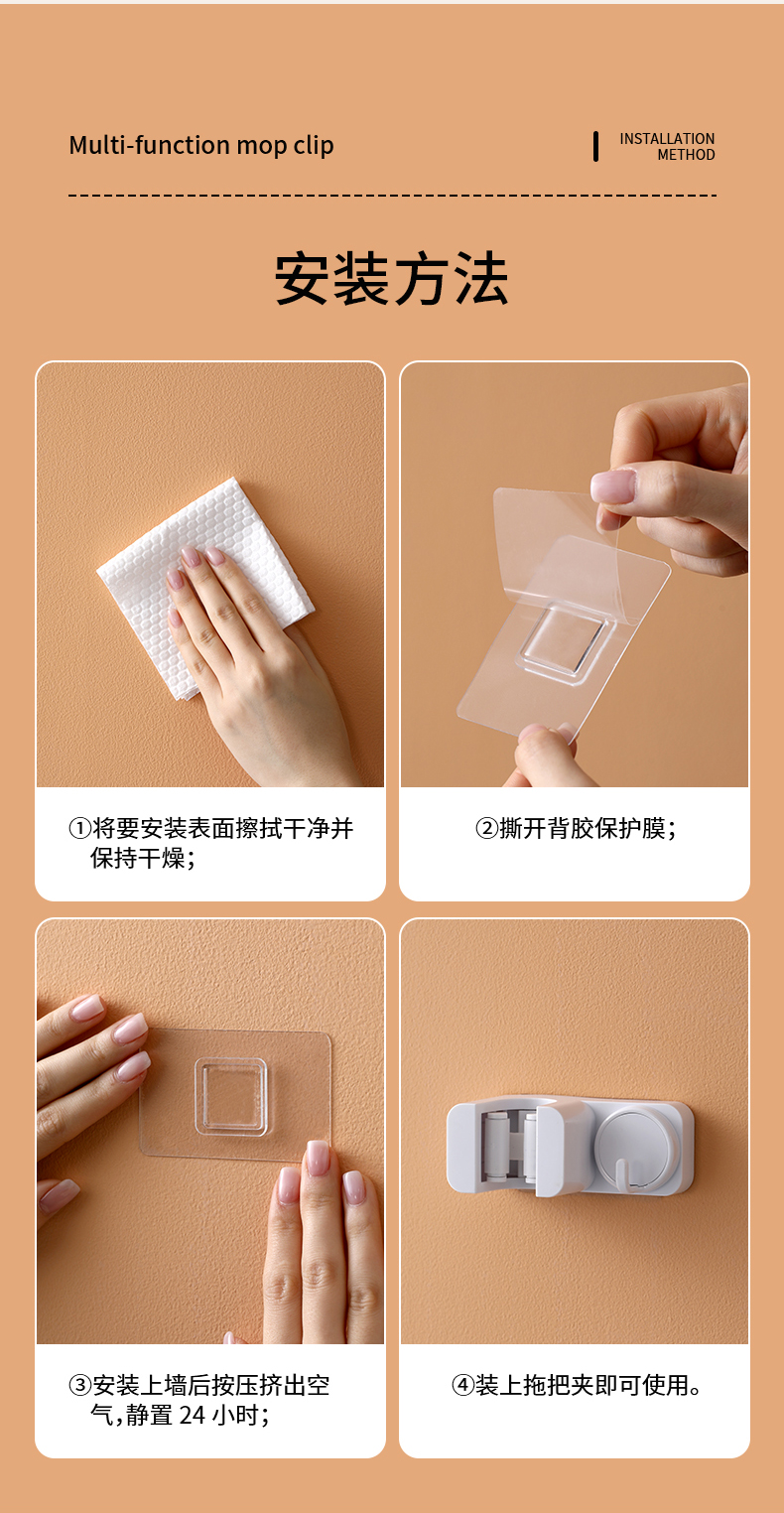 Multi-function mop clip

INSTALLATION METHOD

安装方法

①将要安装表面擦拭干净并保持干燥；

②撕开背胶保护膜；

③安装上墙后按压挤出空气，静置 24 小时；

④装上拖把夹即可使用。