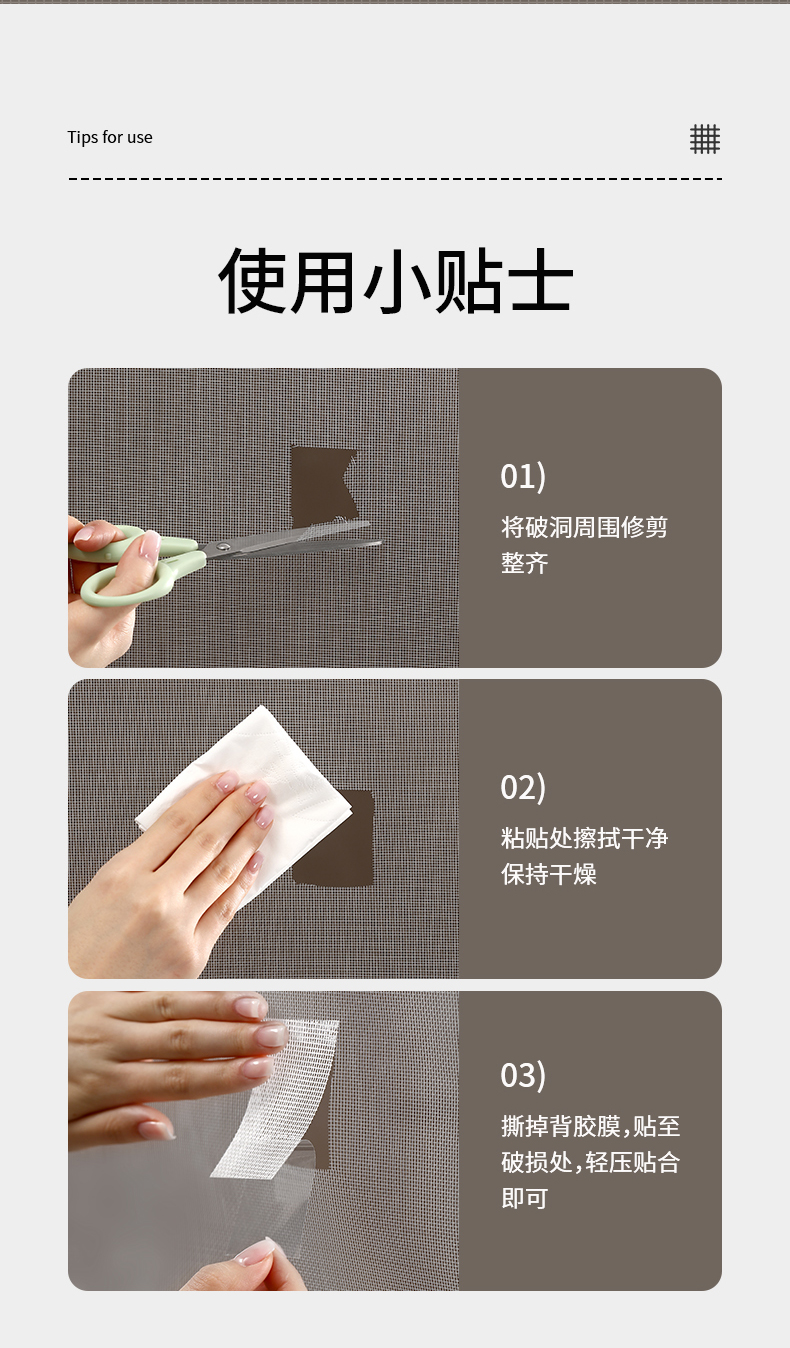 Tips for use

使用小贴士

01)

将破洞周围修剪整齐

02)

粘贴处擦拭干净保持干燥

03)

撕掉背胶膜,贴至破损处,轻压贴合即可