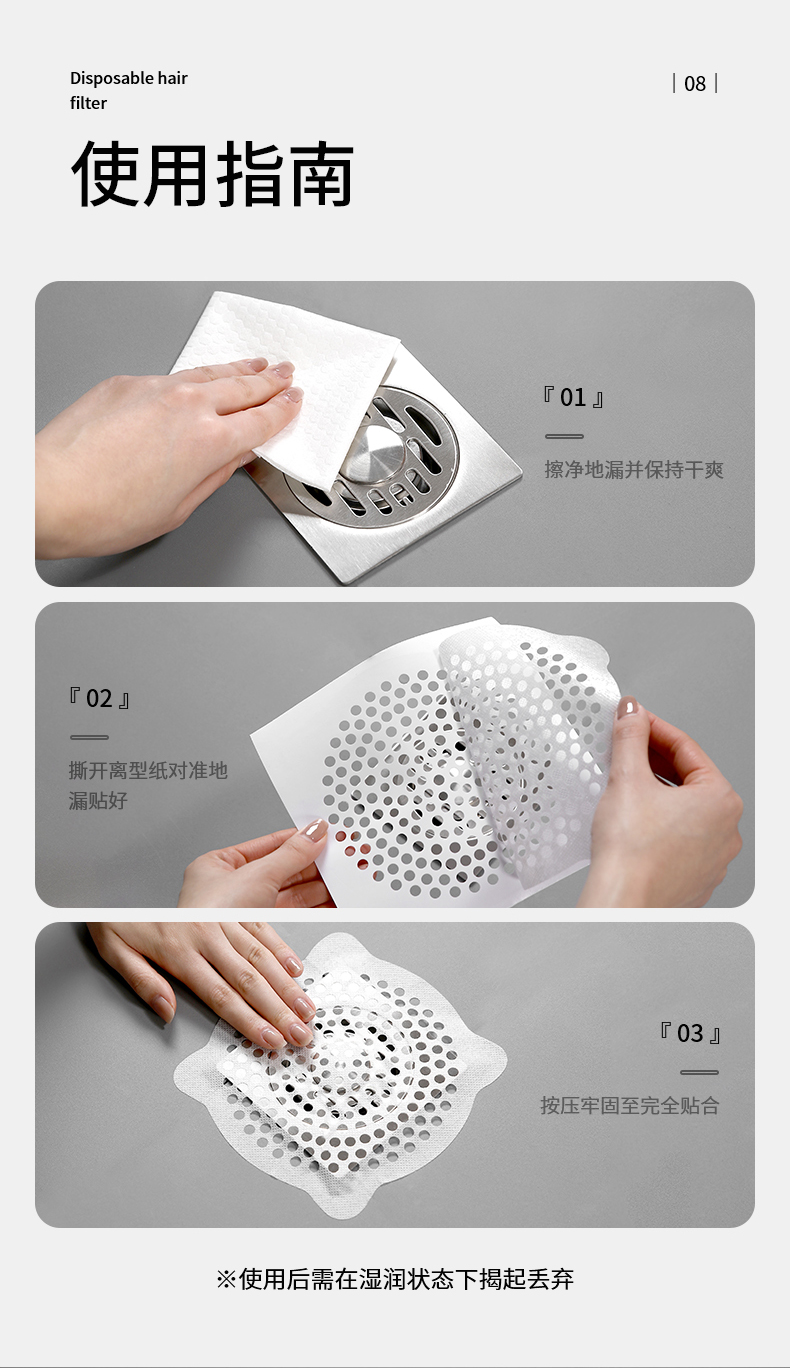 Disposable hair filter

| 08 |

使用指南

『 01 』

擦净地漏并保持干爽

『 02 』

撕开离型纸对准地漏贴好

『 03 』

按压牢固至完全贴合

※使用后需在湿润状态下揭起丢弃