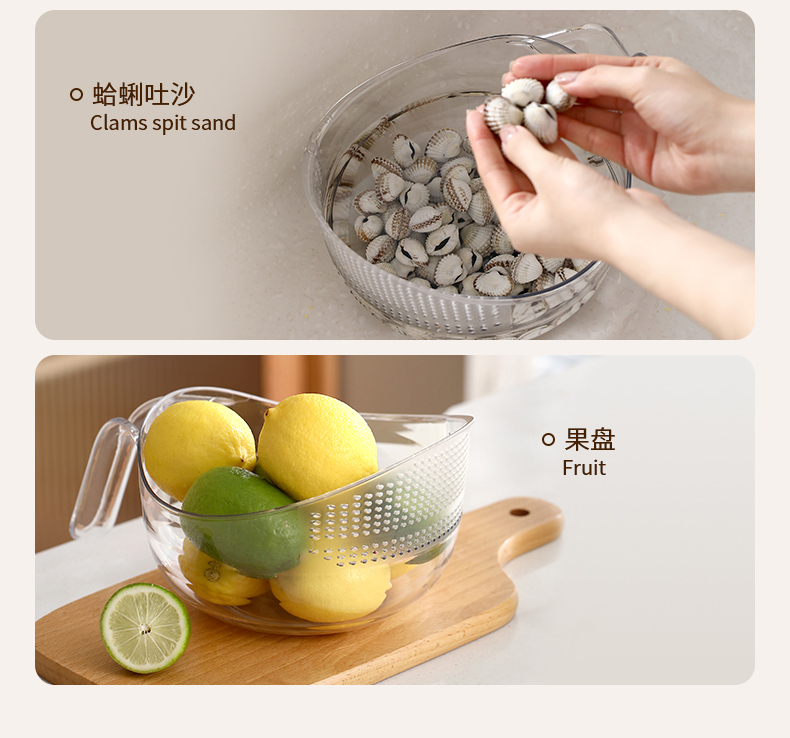 蛤蜊吐沙
Clams spit sand

果盘
Fruit