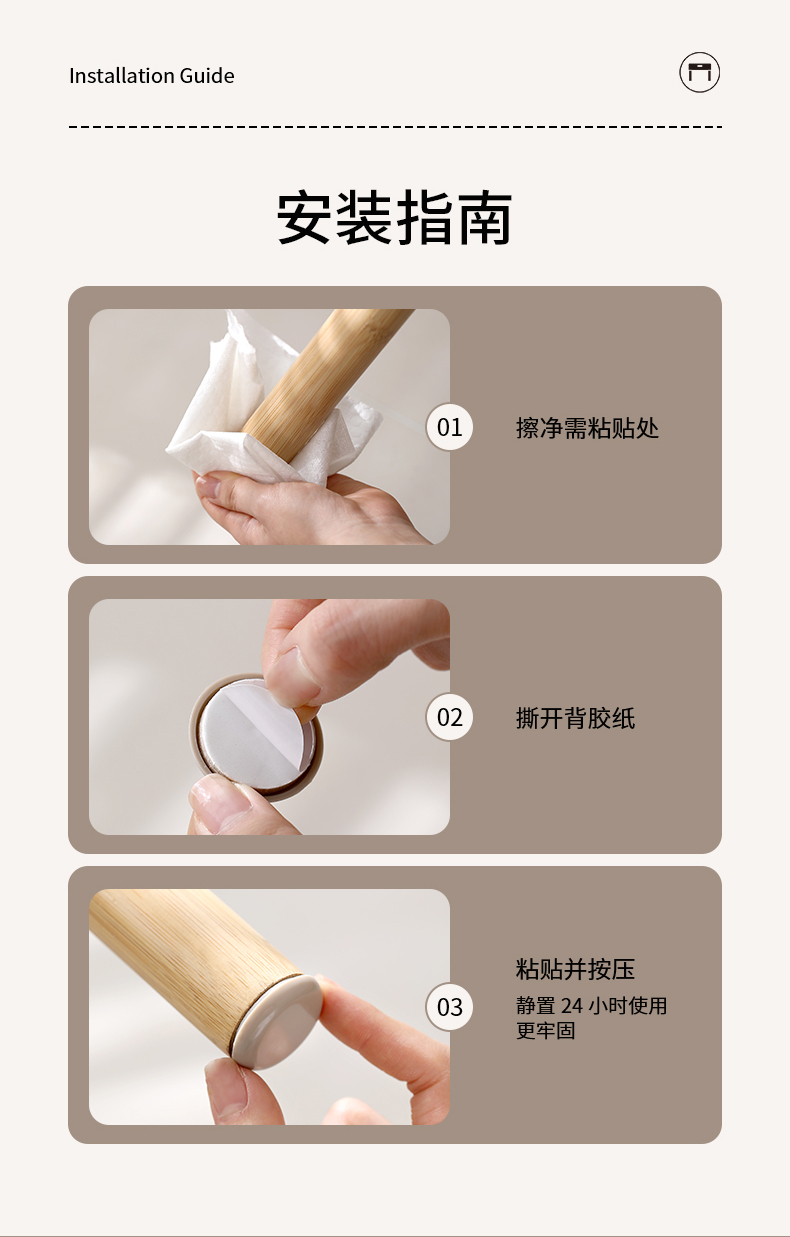 Installation Guide

安装指南

01

擦净需粘贴处

02

撕开背胶纸

03

粘贴并按压

静置 24 小时使用更牢固