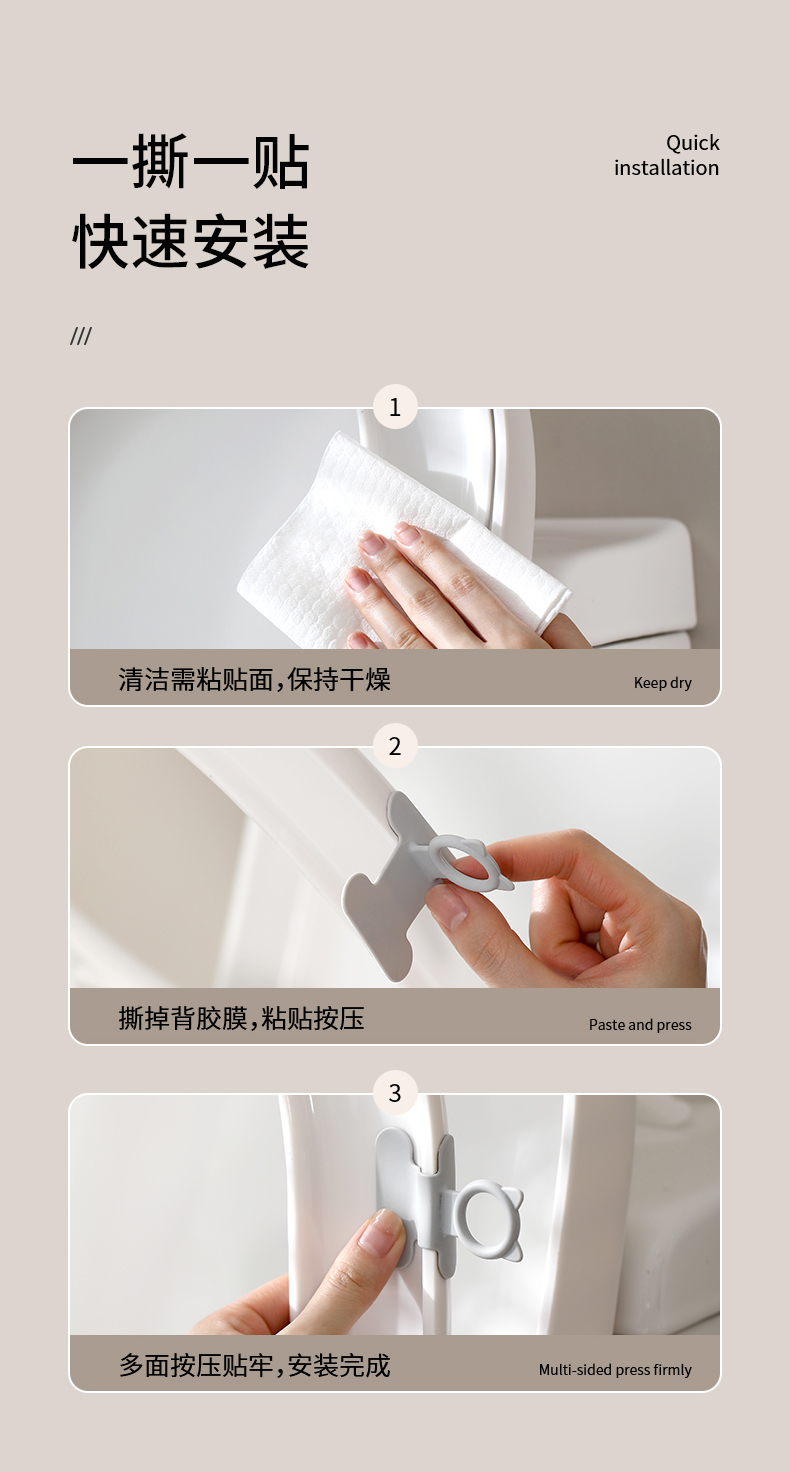 一撕一贴
快速安装

Quick installation

///

1

清洁需粘贴面,保持干燥

Keep dry

2

撕掉背胶膜,粘贴按压

Paste and press

3

多面按压贴牢,安装完成

Multi-sided press firmly