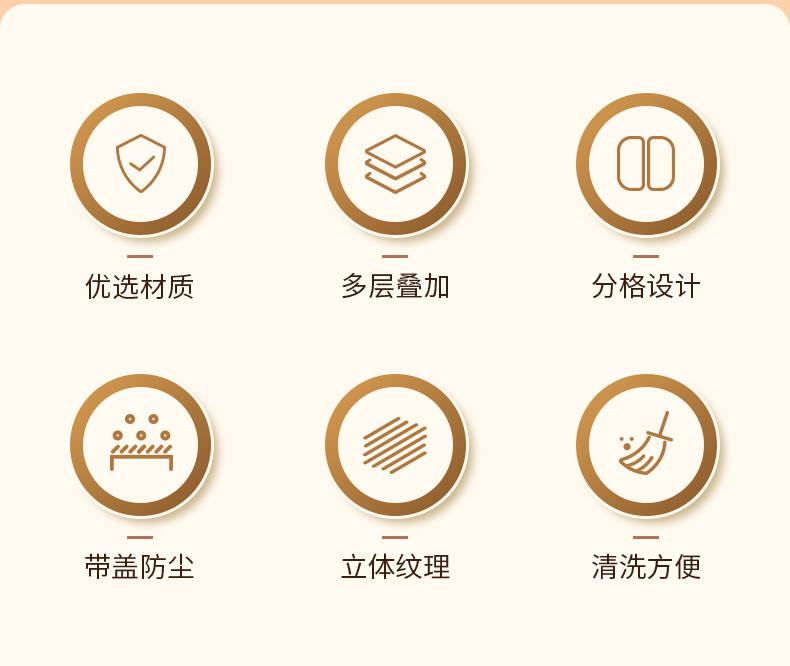 优选材质

多层叠加

分格设计

带盖防尘

立体纹理

清洗方便