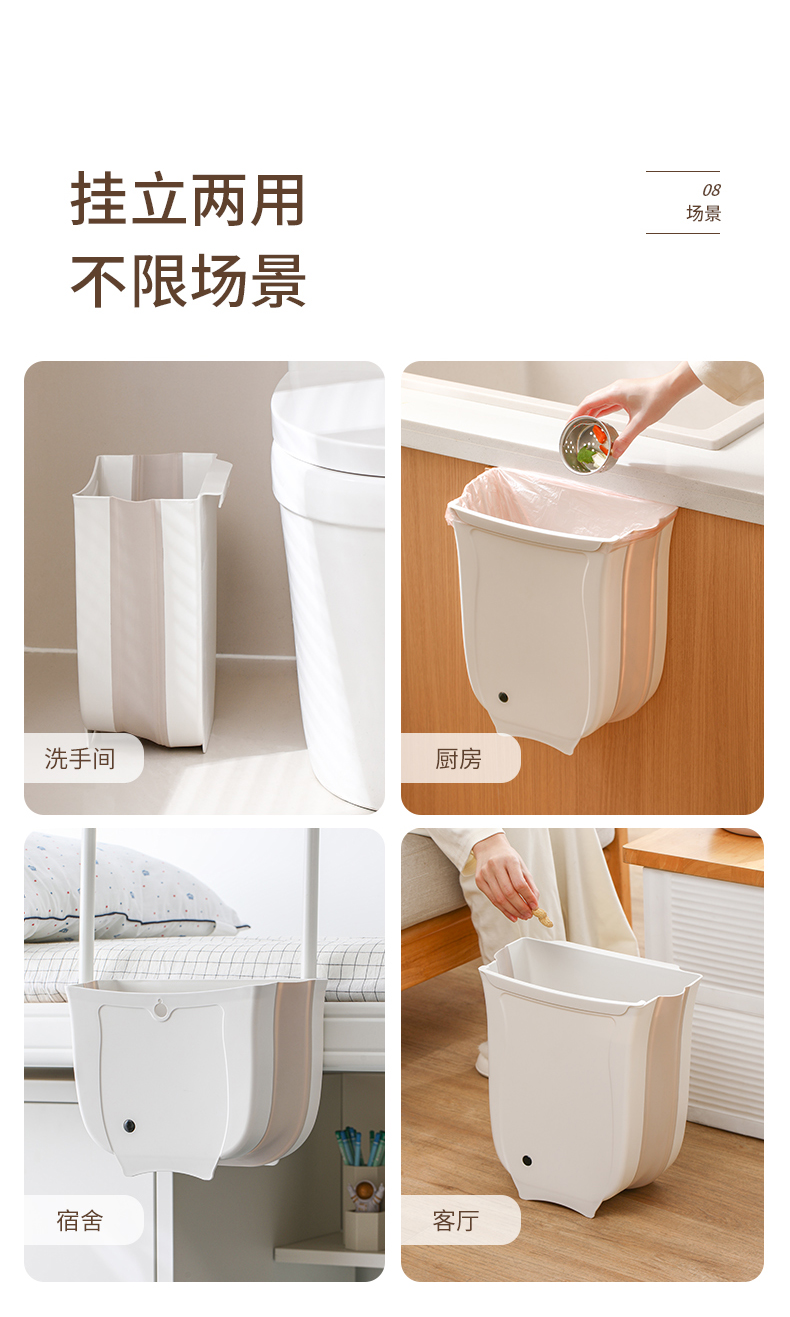 挂立两用
不限场景

08
场景

洗手间

厨房

宿舍

客厅