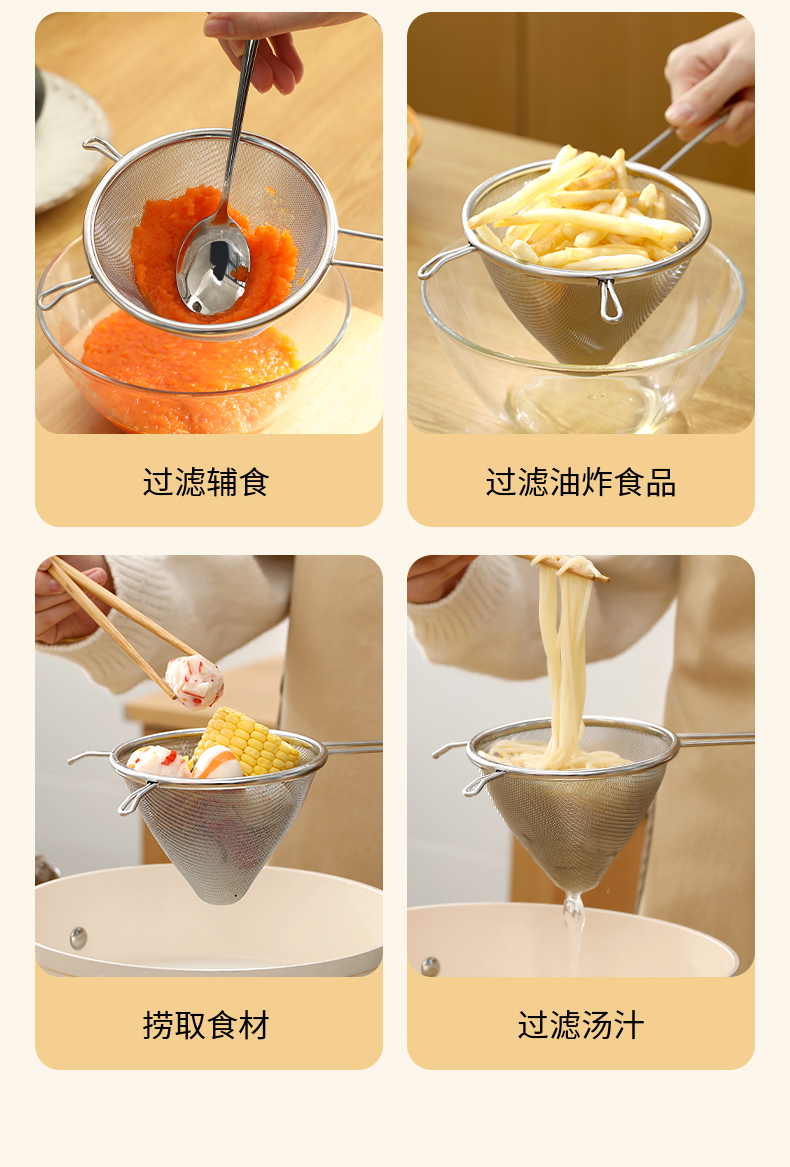 过滤辅食

过滤油炸食品

捞取食材

过滤汤汁