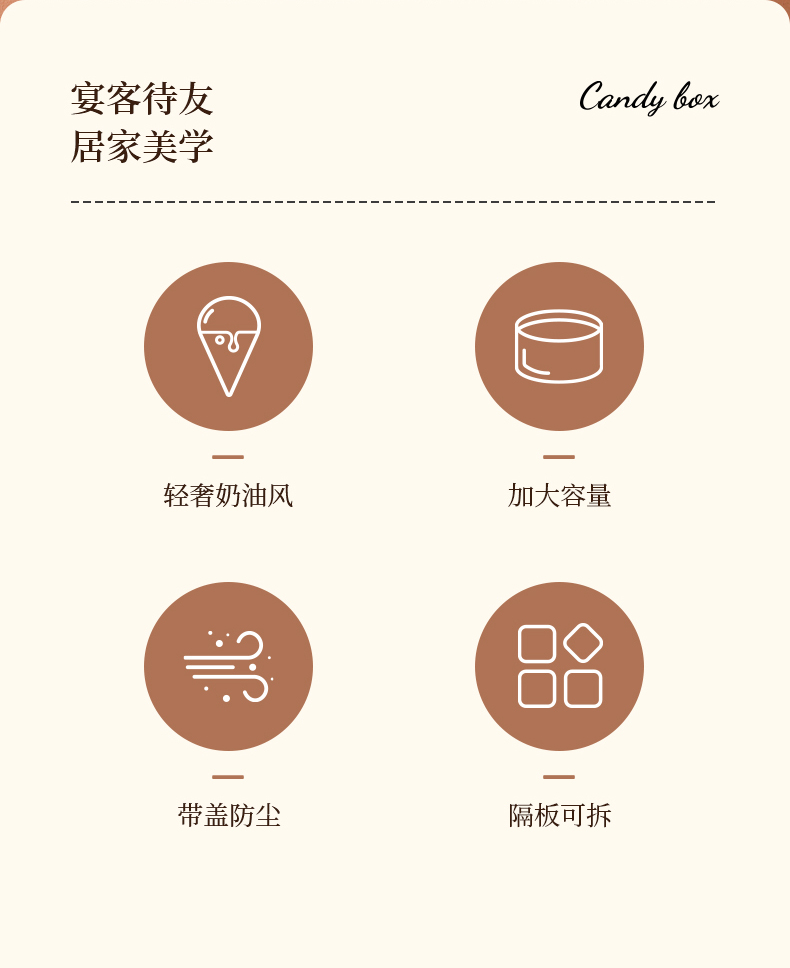 宴客待友
居家美学

Candy box

轻奢奶油风

加大容量

带盖防尘

隔板可拆