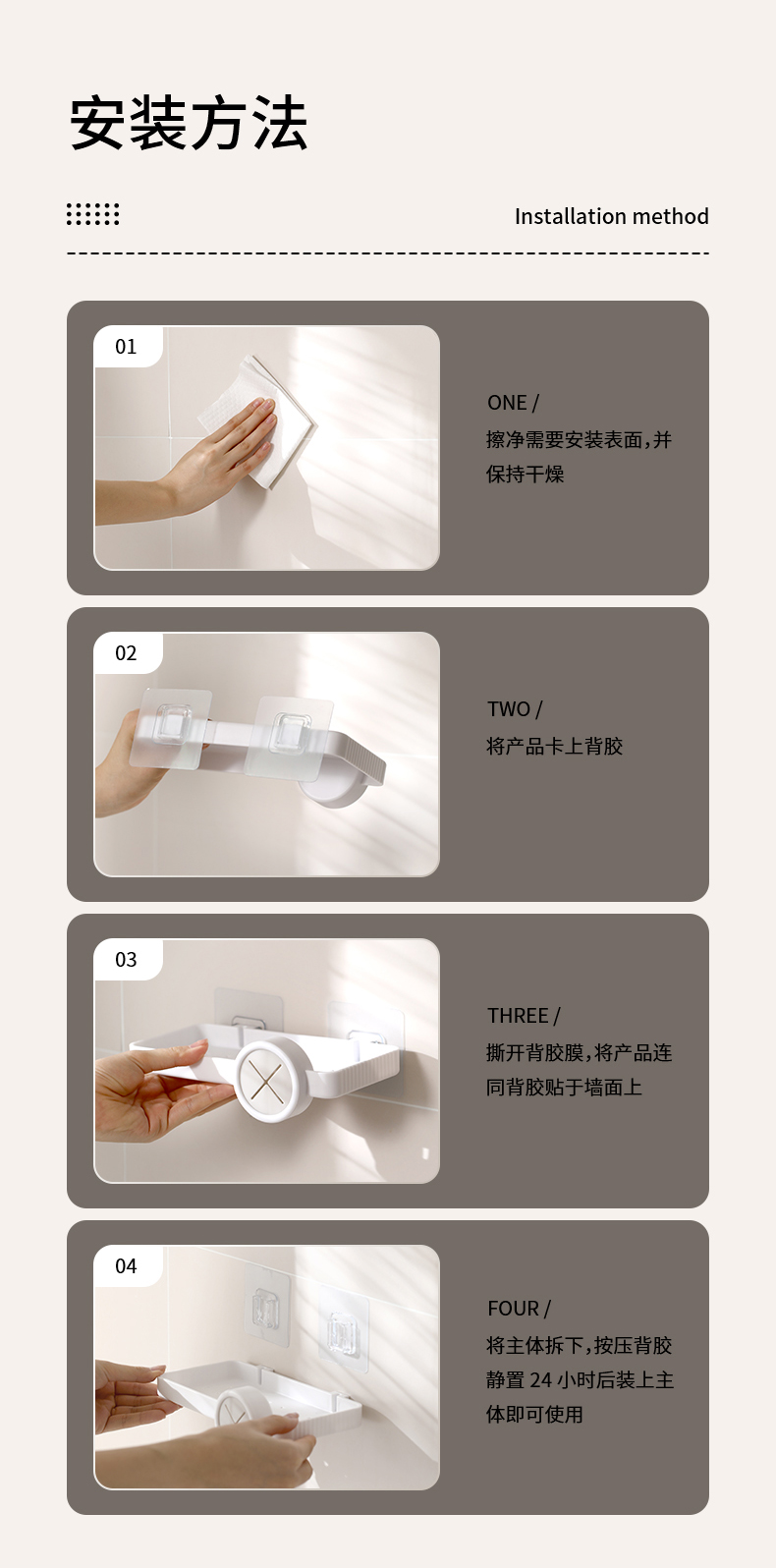 安装方法

Installation method

01

ONE /
擦净需要安装表面,并保持干燥

02

TWO /
将产品卡上背胶

03

THREE /
撕开背胶膜,将产品连同背胶贴于墙面上

04

FOUR /
将主体拆下,按压背胶静置 24 小时后装上主体即可使用