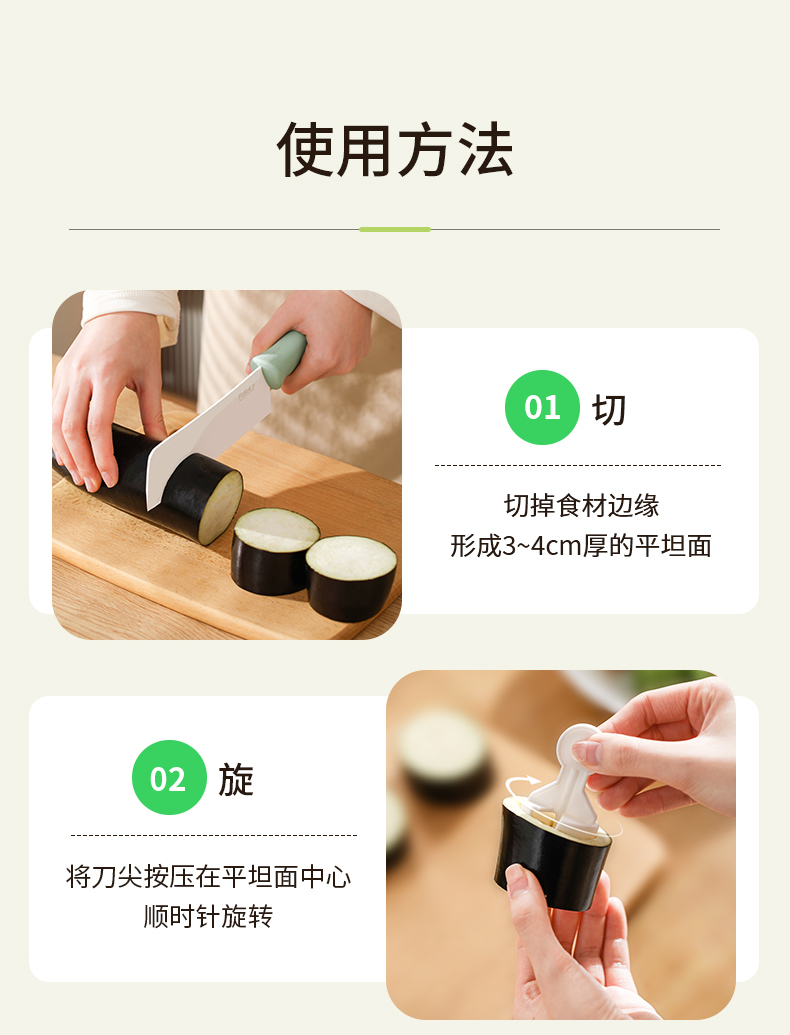 使用方法

01 切

切掉食材边缘
形成3~4cm厚的平坦面

02 旋

将刀尖按压在平坦面中心
顺时针旋转