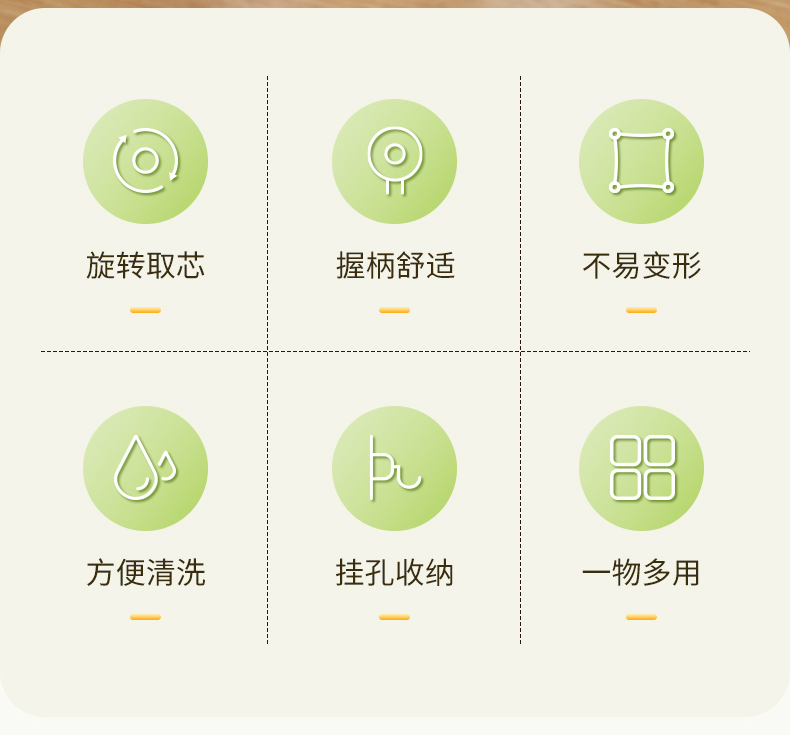 旋转取芯

握柄舒适

不易变形

方便清洗

挂孔收纳

一物多用