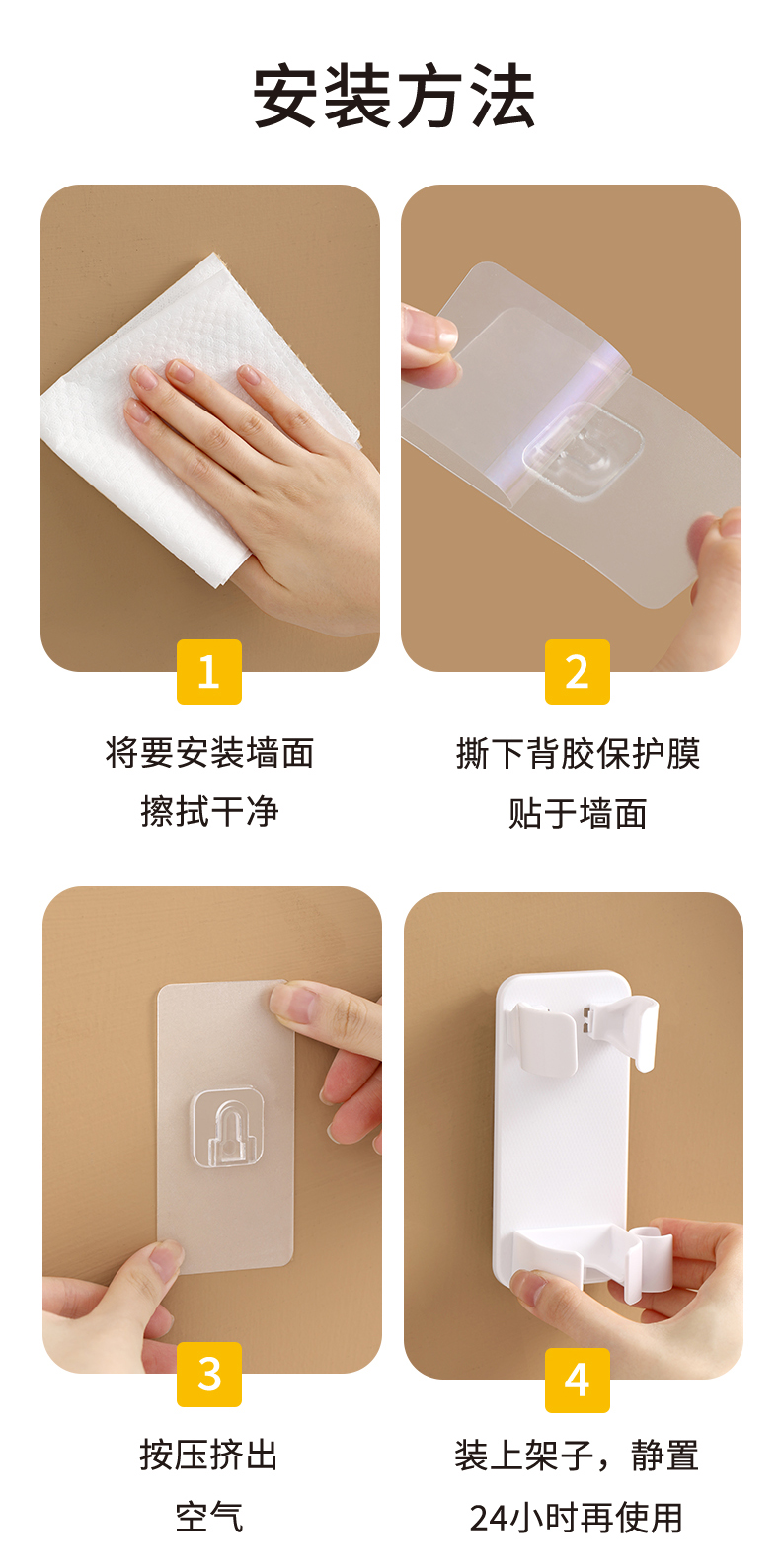 安装方法

1

将要安装墙面
擦拭干净

2

撕下背胶保护膜
贴于墙面

3

按压挤出
空气

4

装上架子，静置
24小时再使用