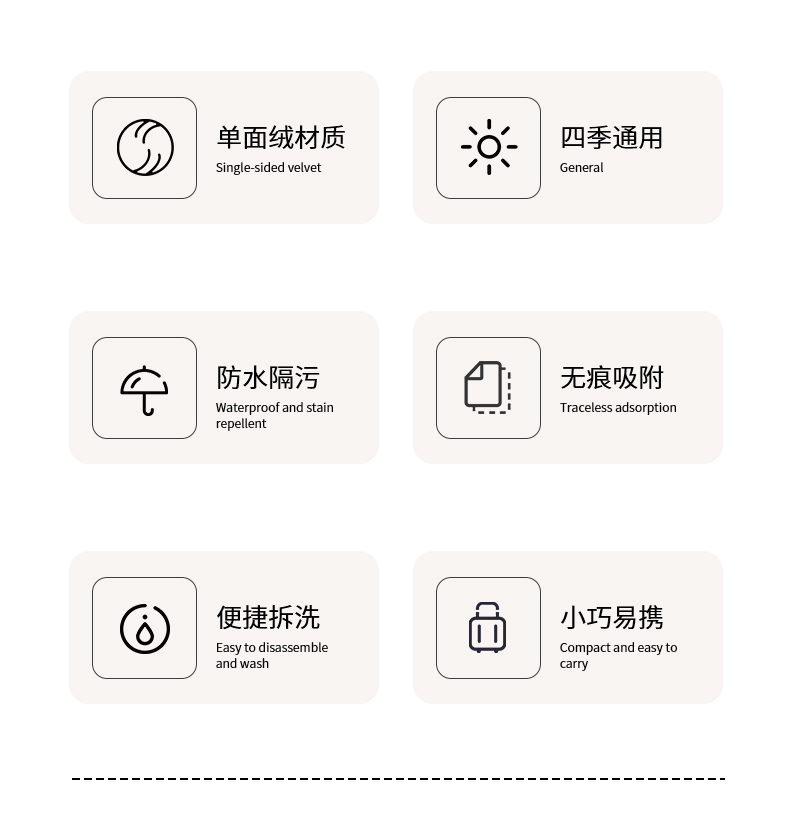 单面绒材质
Single-sided velvet

四季通用
General

防水隔污
Waterproof and stain repellent

无痕吸附
Traceless adsorption

便捷拆洗
Easy to disassemble and wash

小巧易携
Compact and easy to carry