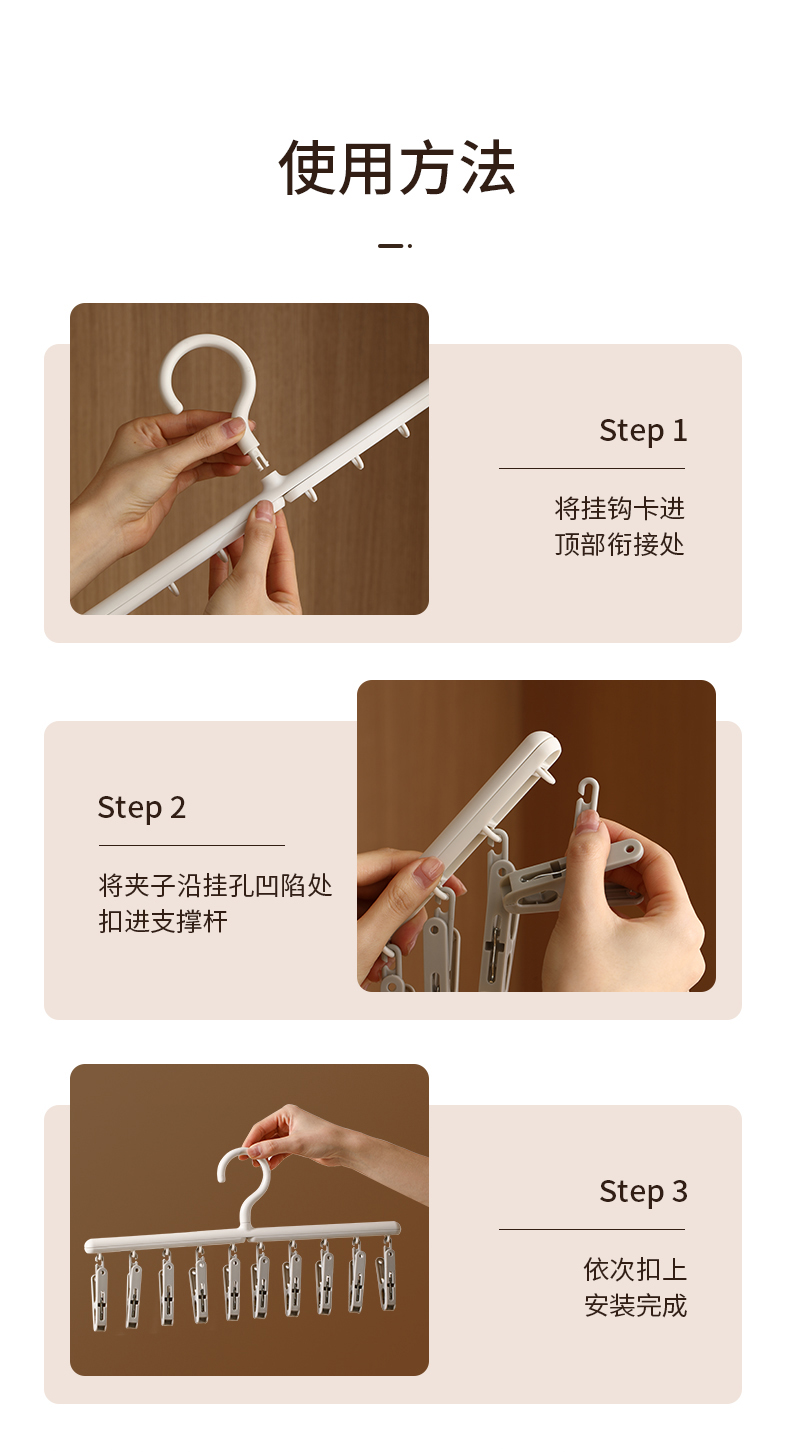 使用方法

Step 1

将挂钩卡进
顶部衔接处

Step 2

将夹子沿挂孔凹陷处
扣进支撑杆

Step 3

依次扣上
安装完成