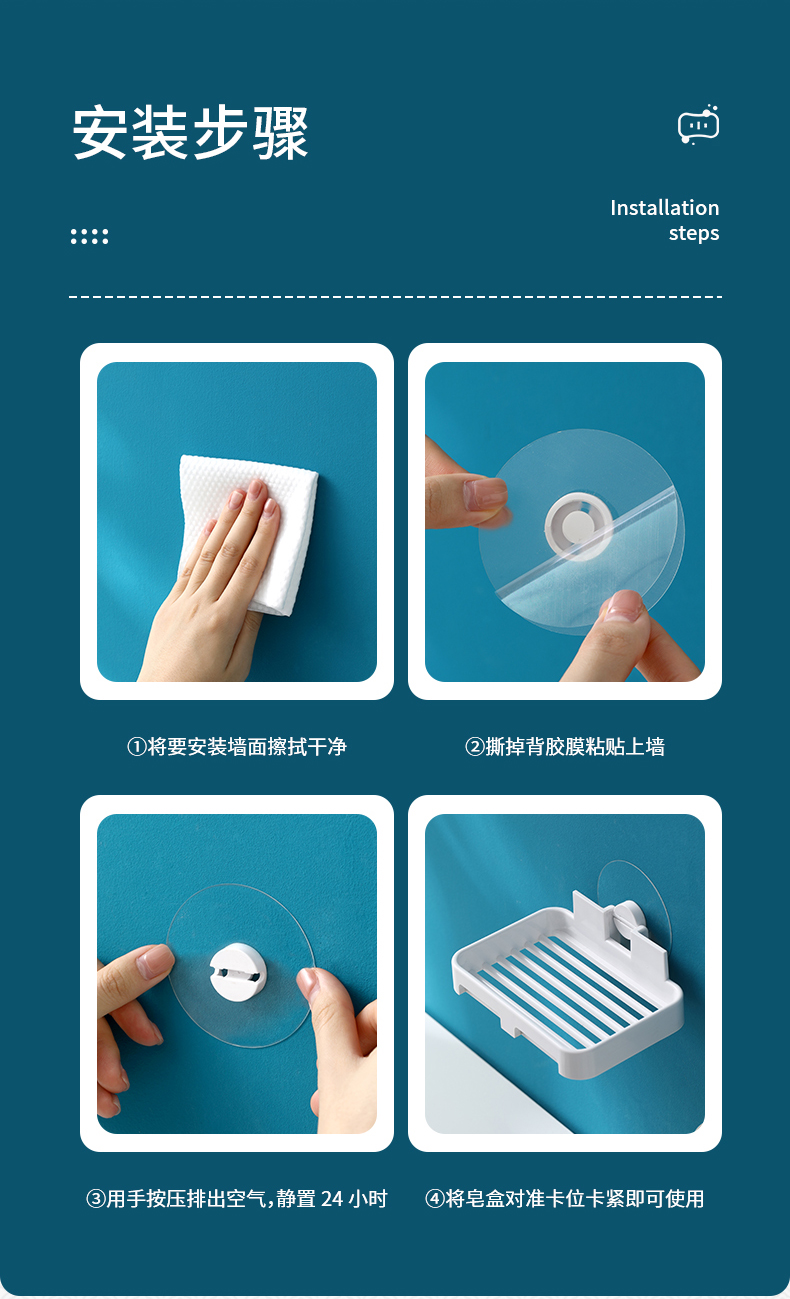 安装步骤

Installation steps

①将要安装墙面擦拭干净

②撕掉背胶膜粘贴上墙

③用手按压排出空气，静置 24 小时

④将皂盒对准卡位卡紧即可使用