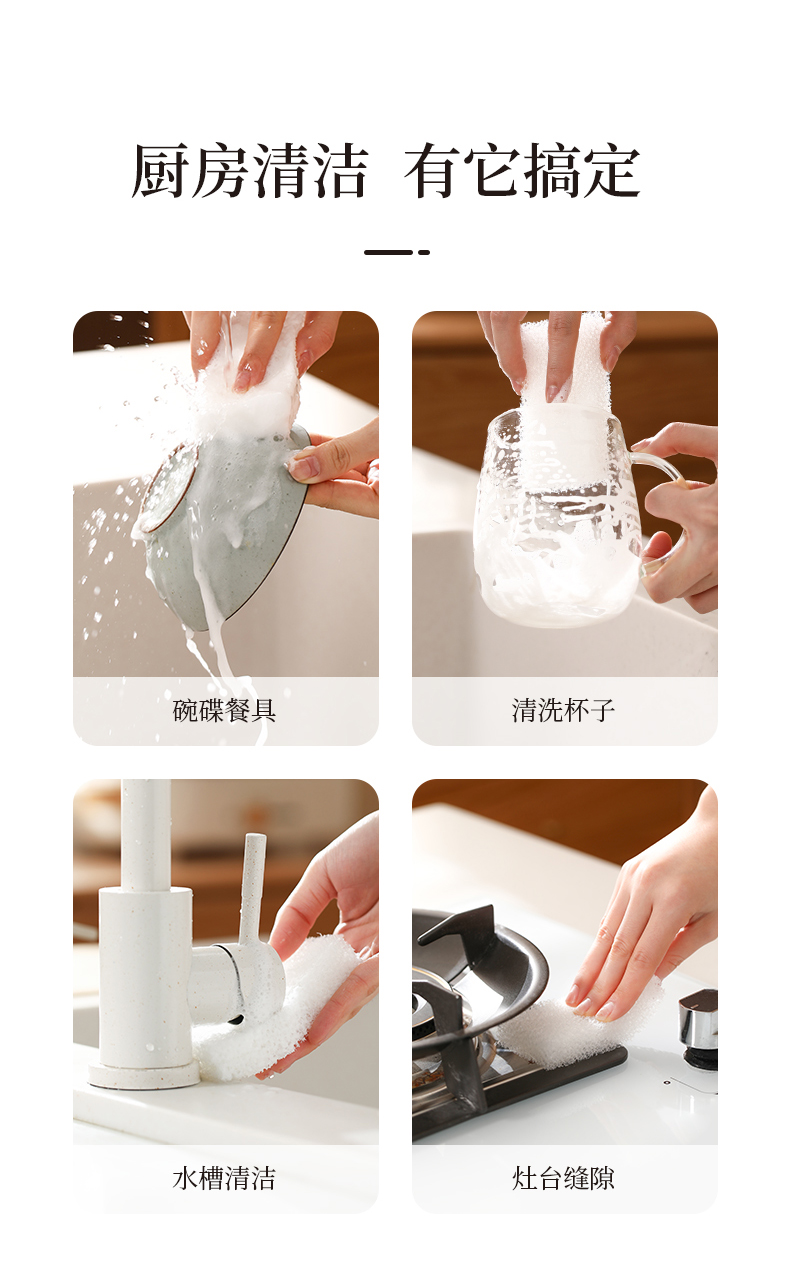 厨房清洁 有它搞定

碗碟餐具

清洗杯子

水槽清洁

灶台缝隙