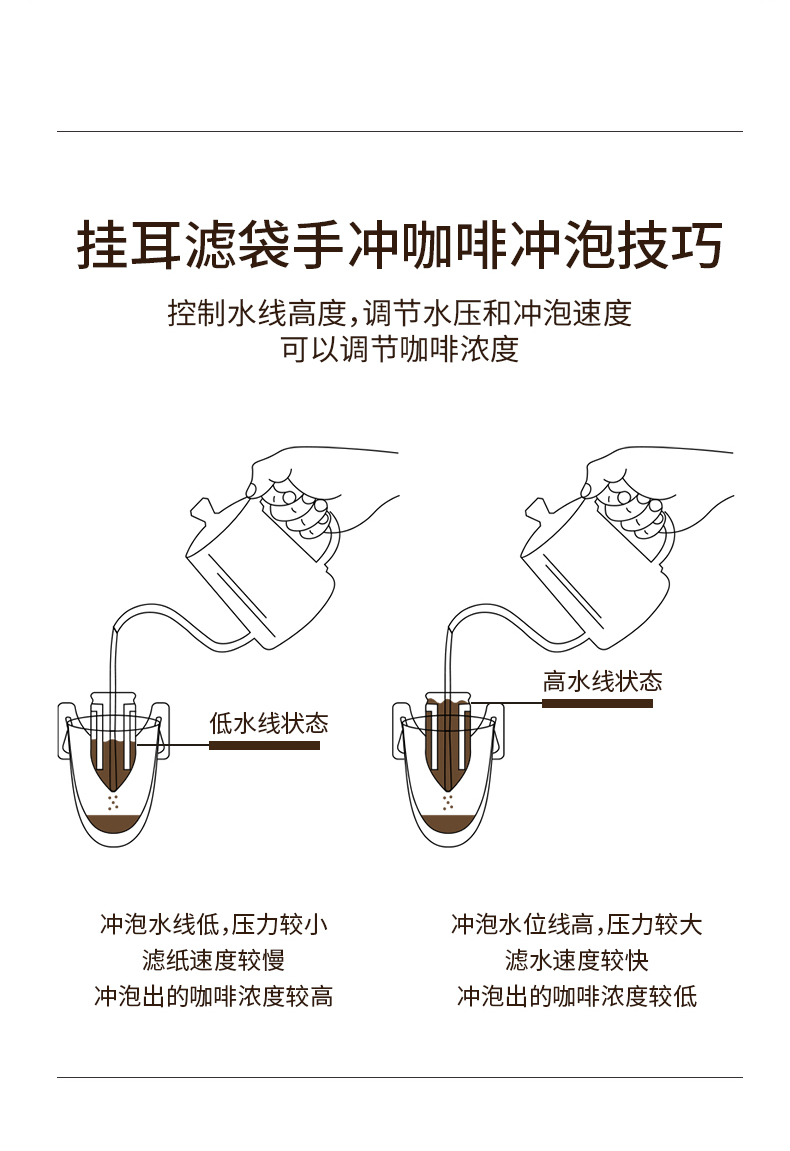 挂耳滤袋手冲咖啡冲泡技巧

控制水线高度，调节水压和冲泡速度
可以调节咖啡浓度

低水线状态

高水线状态

冲泡水线低，压力较小
滤纸速度较慢
冲泡出的咖啡浓度较高

冲泡水位线高，压力较大
滤水速度较快
冲泡出的咖啡浓度较低