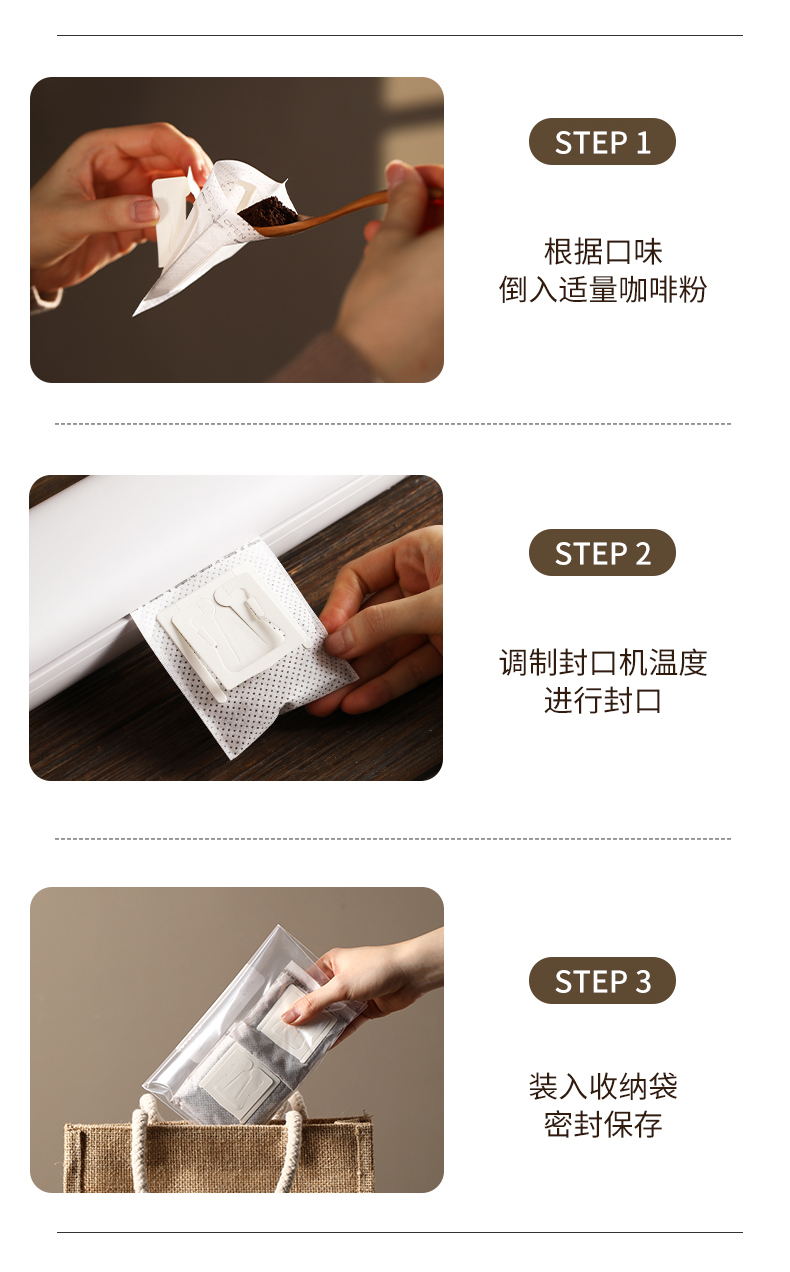 STEP 1

根据口味
倒入适量咖啡粉

STEP 2

调制封口机温度
进行封口

STEP 3

装入收纳袋
密封保存