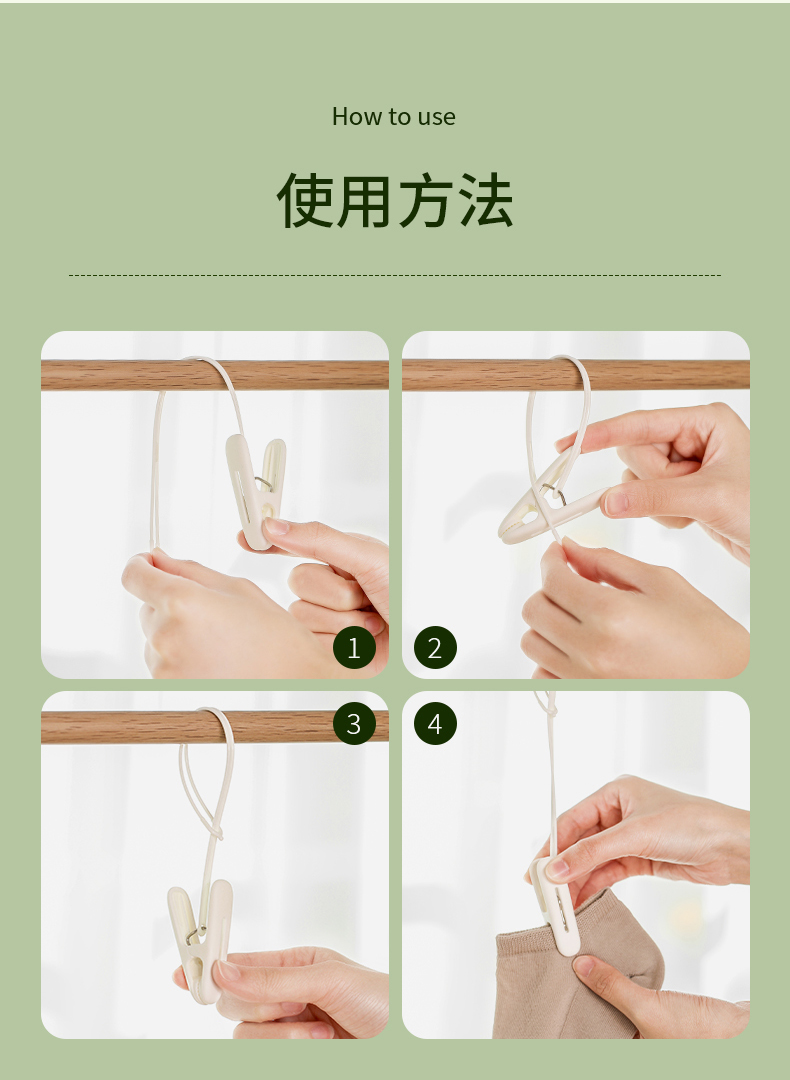 How to use

使用方法

1

2

3

4