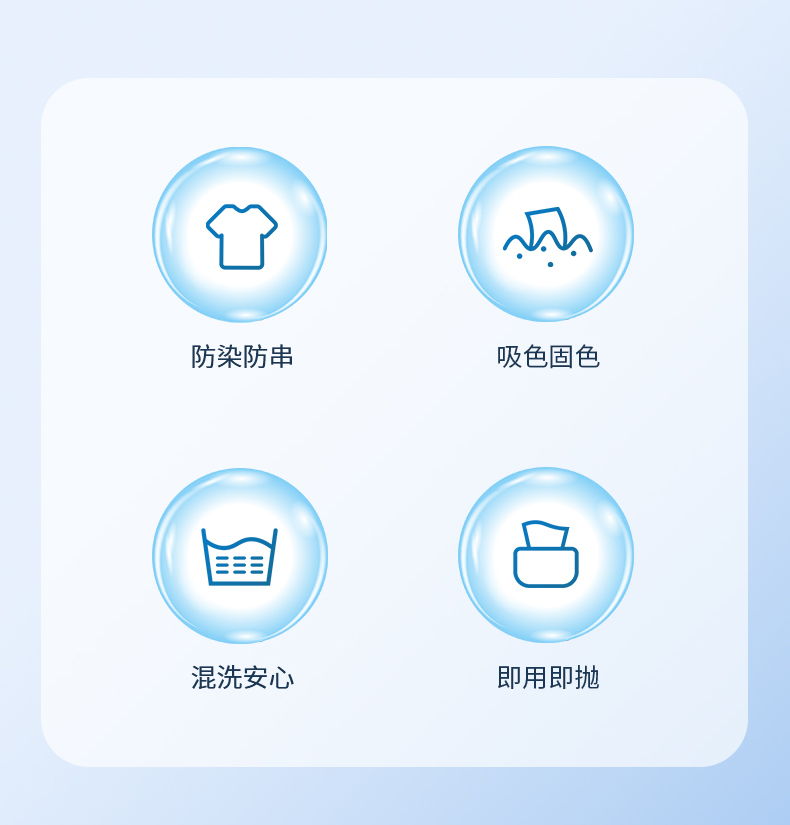 防染防串

吸色固色

混洗安心

即用即抛