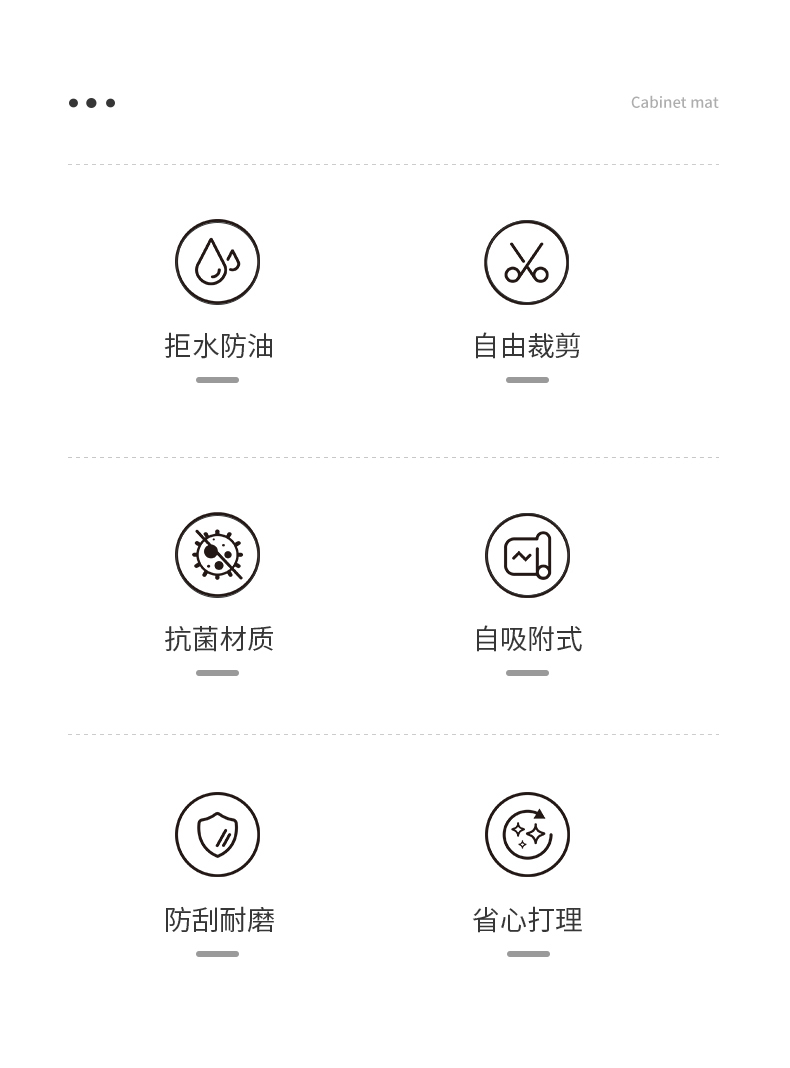 Cabinet mat

拒水防油

自由裁剪

抗菌材质

自吸附式

防刮耐磨

省心打理