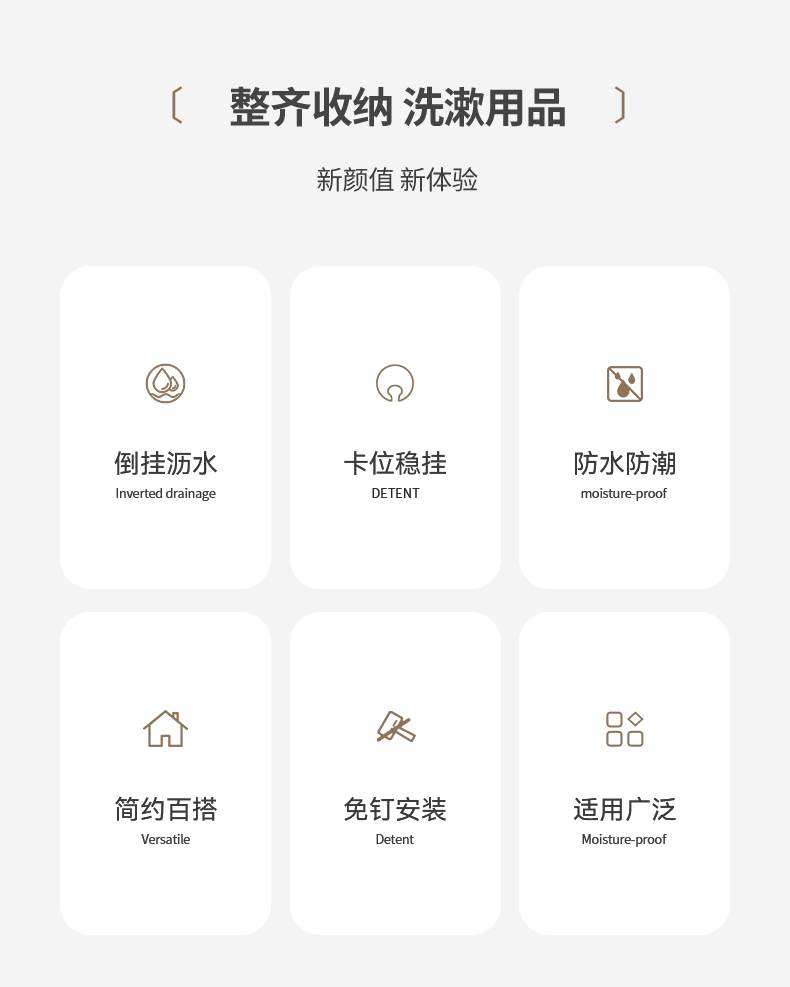 〔 整齐收纳 洗漱用品 〕

新颜值 新体验

倒挂沥水
Inverted drainage

卡位稳挂
DETENT

防水防潮
moisture-proof

简约百搭
Versatile

免钉安装
Detent

适用广泛
Moisture-proof