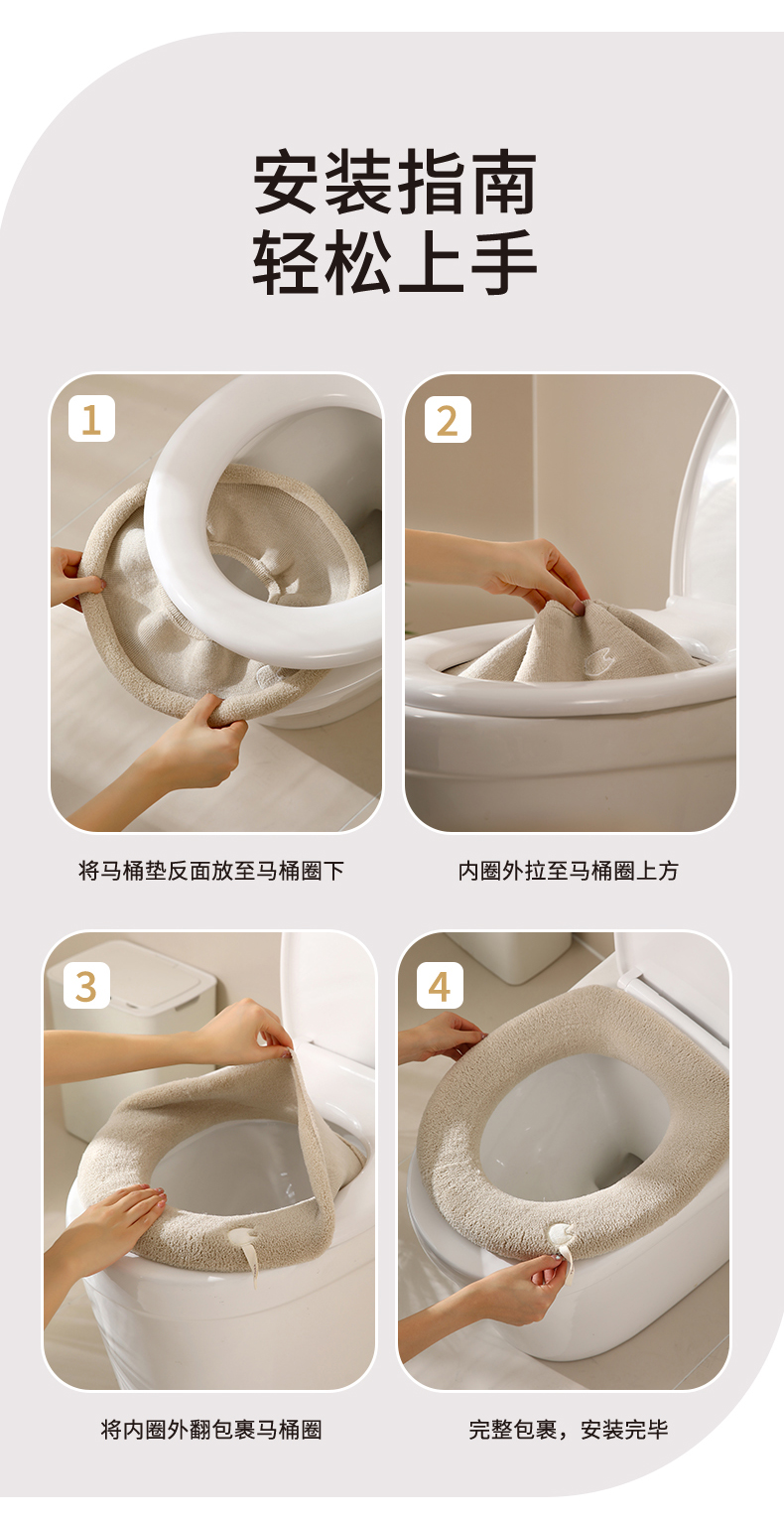 安装指南
轻松上手

1

将马桶垫反面放至马桶圈下

2

内圈外拉至马桶圈上方

3

将内圈外翻包裹马桶圈

4

完整包裹，安装完毕