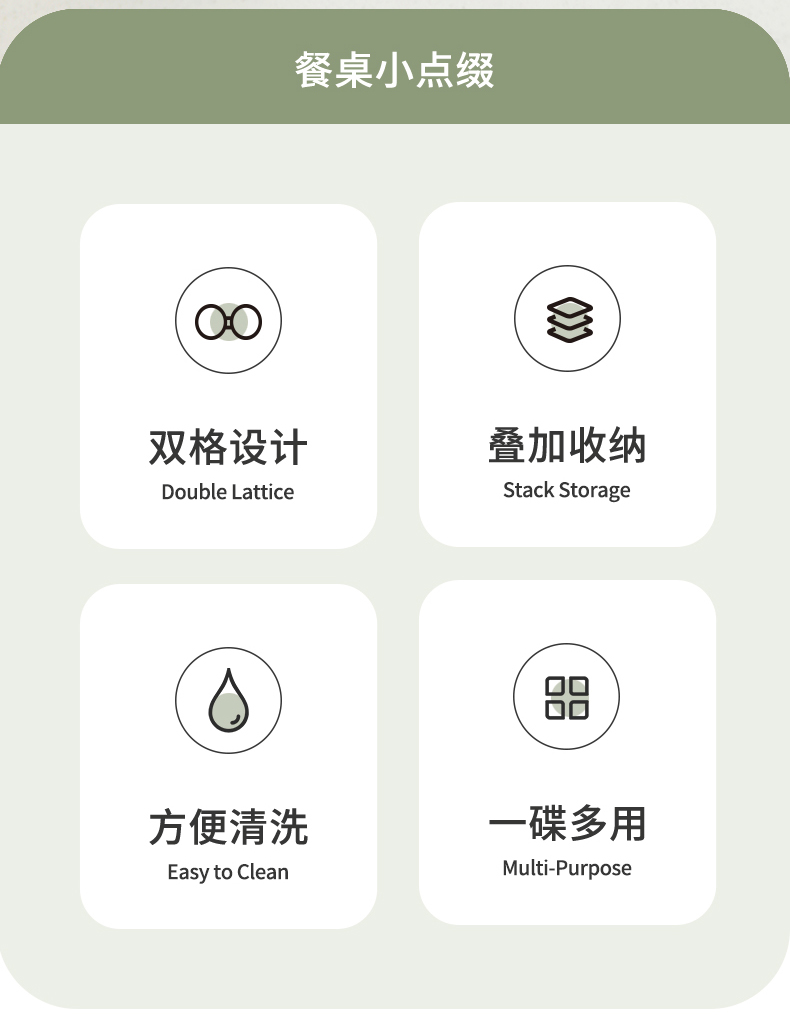 餐桌小点缀

双格设计
Double Lattice

叠加收纳
Stack Storage

方便清洗
Easy to Clean

一碟多用
Multi-Purpose