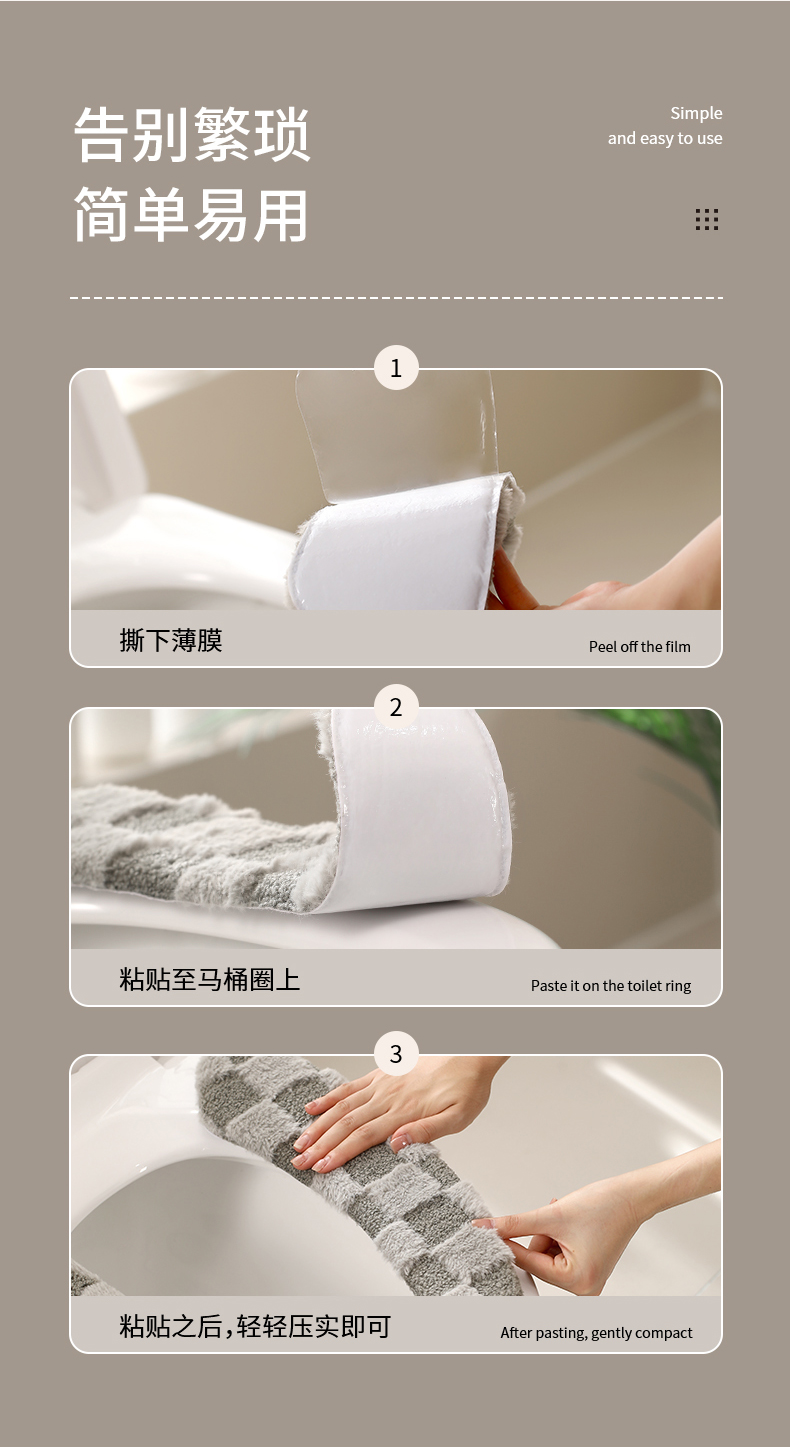 告别繁琐
简单易用

Simple
and easy to use

1

撕下薄膜

Peel off the film

2

粘贴至马桶圈上

Paste it on the toilet ring

3

粘贴之后,轻轻压实即可

After pasting, gently compact