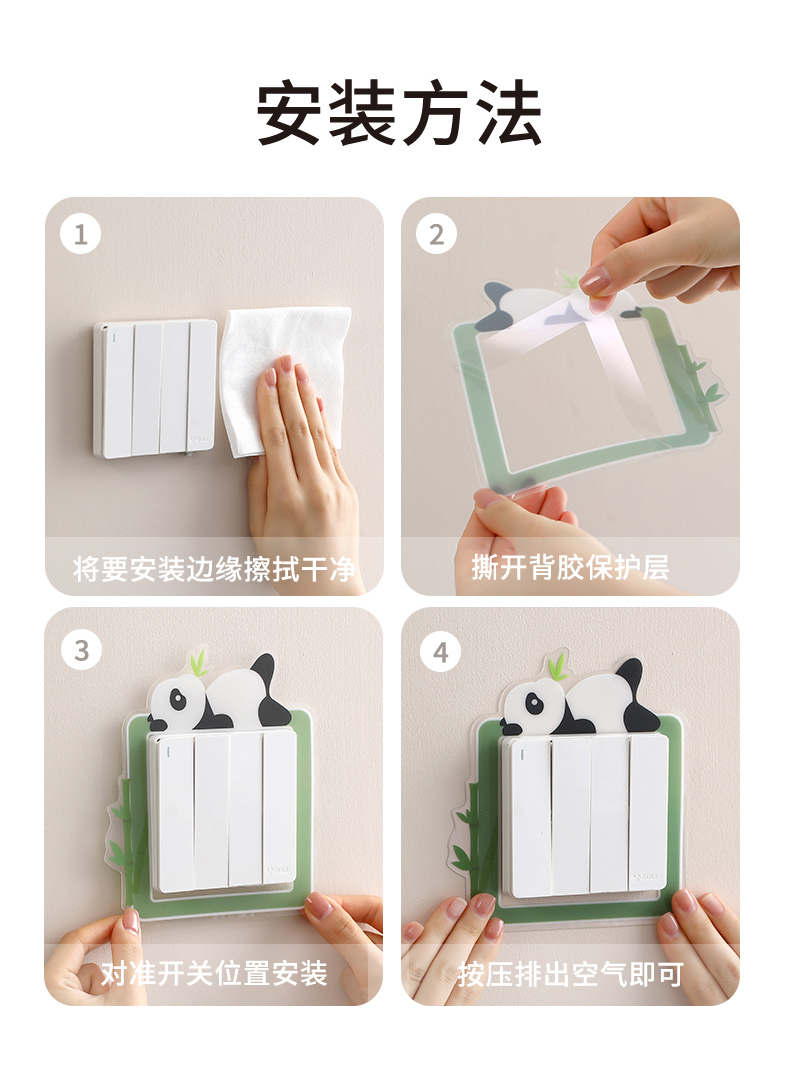 安装方法

1
将要安装边缘擦拭干净

2
撕开背胶保护层

3
对准开关位置安装

4
按压排出空气即可