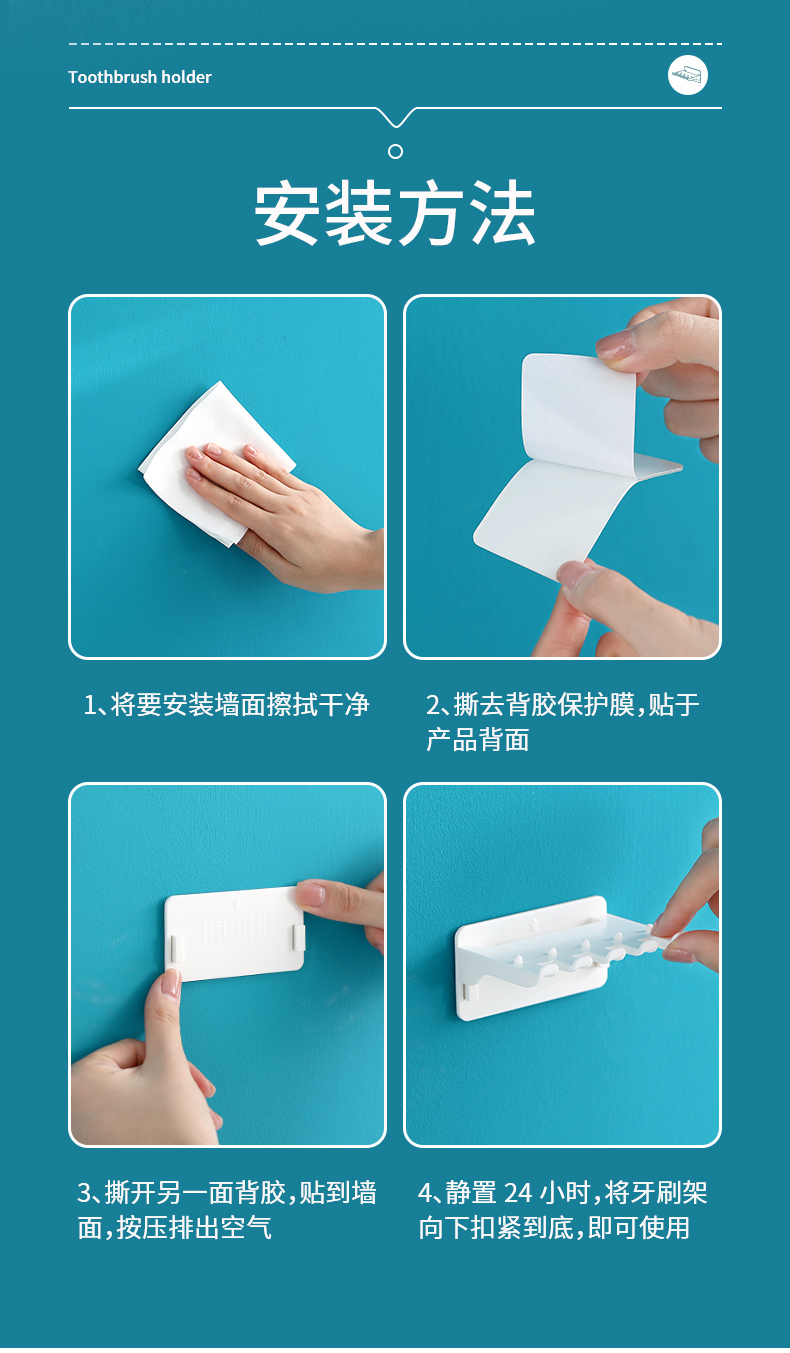 Toothbrush holder

安装方法

1、将要安装墙面擦拭干净

2、撕去背胶保护膜，贴于产品背面

3、撕开另一面背胶，贴到墙面，按压排出空气

4、静置 24 小时，将牙刷架向下扣紧到底，即可使用