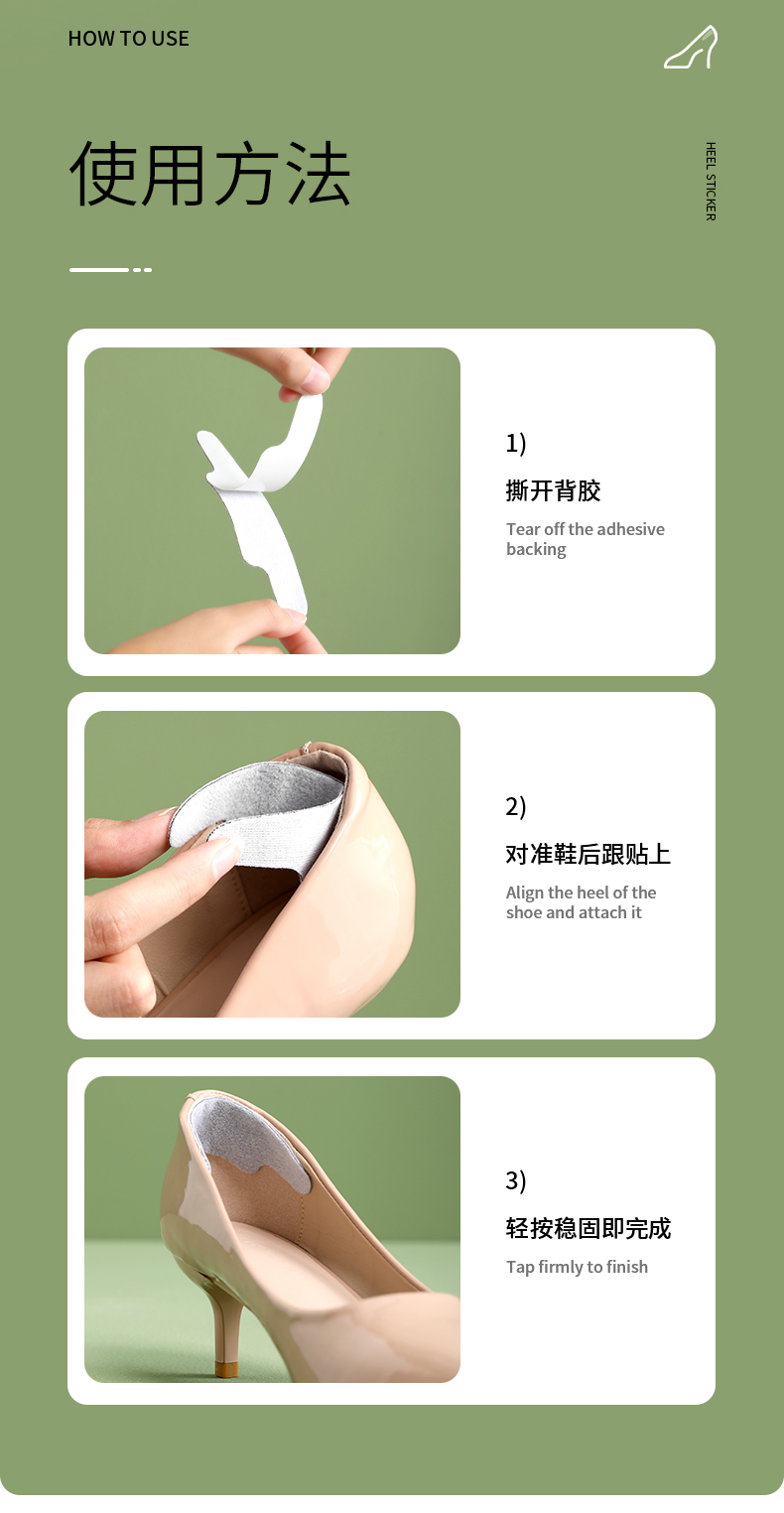 HOW TO USE

使用方法

HEEL STICKER

1)

撕开背胶

Tear off the adhesive backing

2)

对准鞋后跟贴上

Align the heel of the shoe and attach it

3)

轻按稳固即完成

Tap firmly to finish