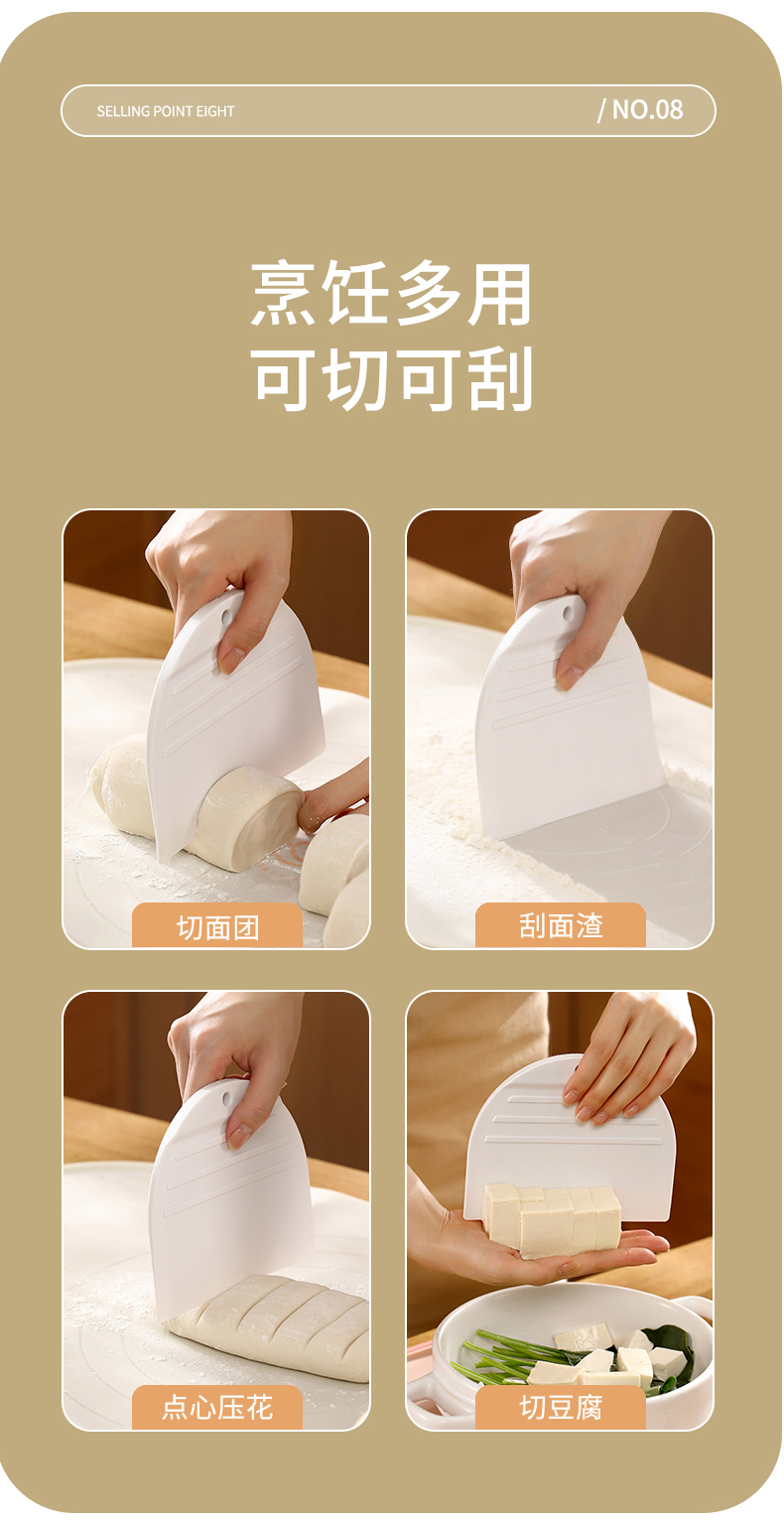 SELLING POINT EIGHT

/ NO.08

烹饪多用
可切可刮

切面团

刮面渣

点心压花

切豆腐