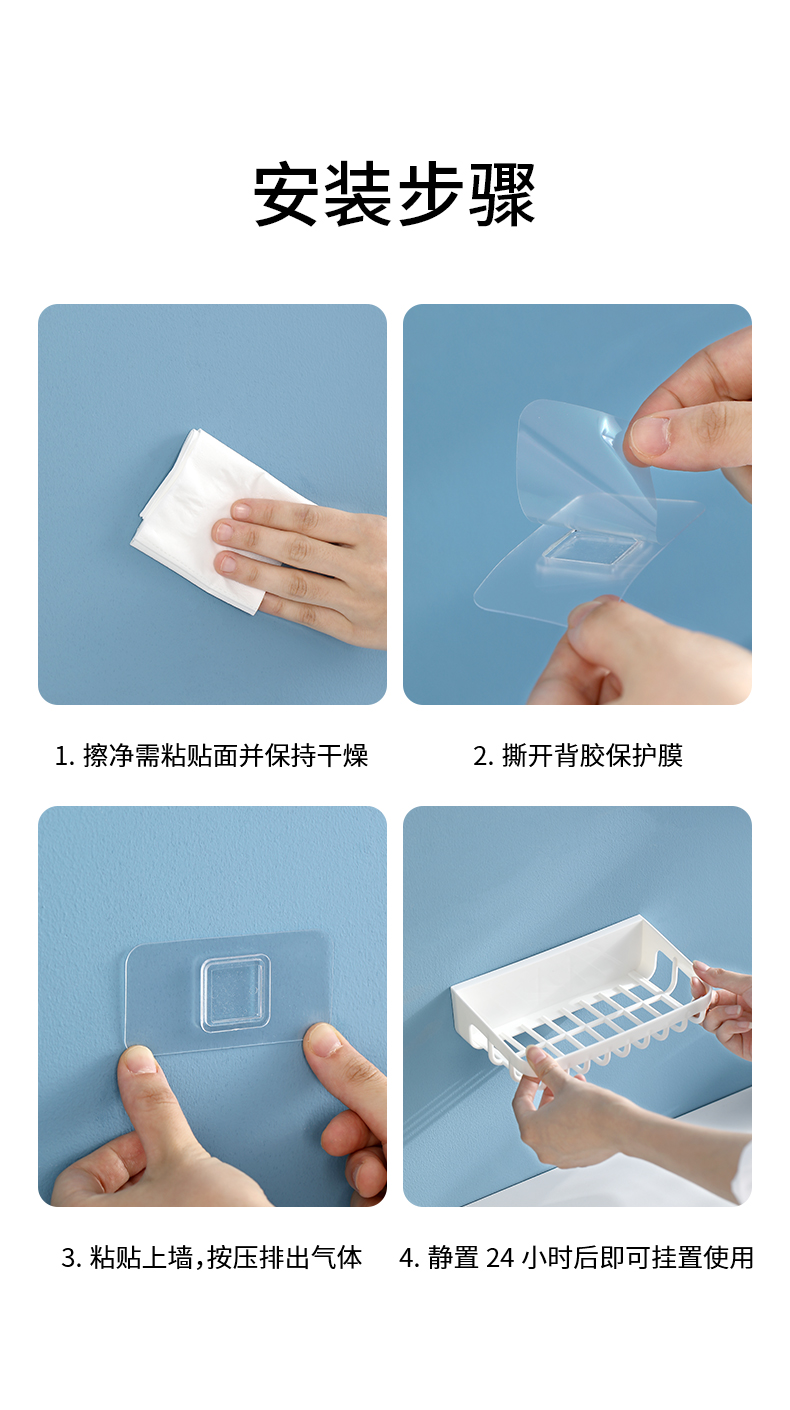 安装步骤

1. 擦净需粘贴面并保持干燥

2. 撕开背胶保护膜

3. 粘贴上墙，按压排出气体

4. 静置 24 小时后即可挂置使用