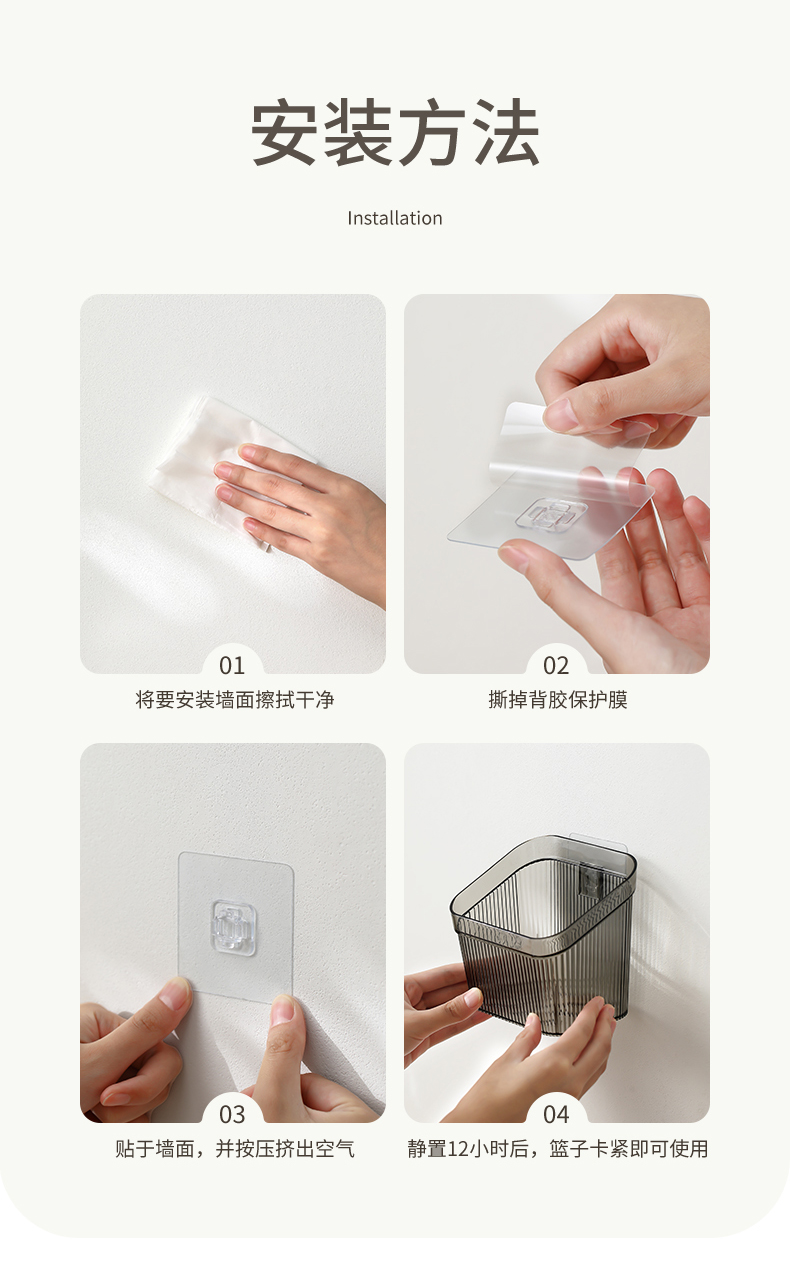 安装方法

Installation

01
将要安装墙面擦拭干净

02
撕掉背胶保护膜

03
贴于墙面，并按压挤出空气

04
静置12小时后，篮子卡紧即可使用