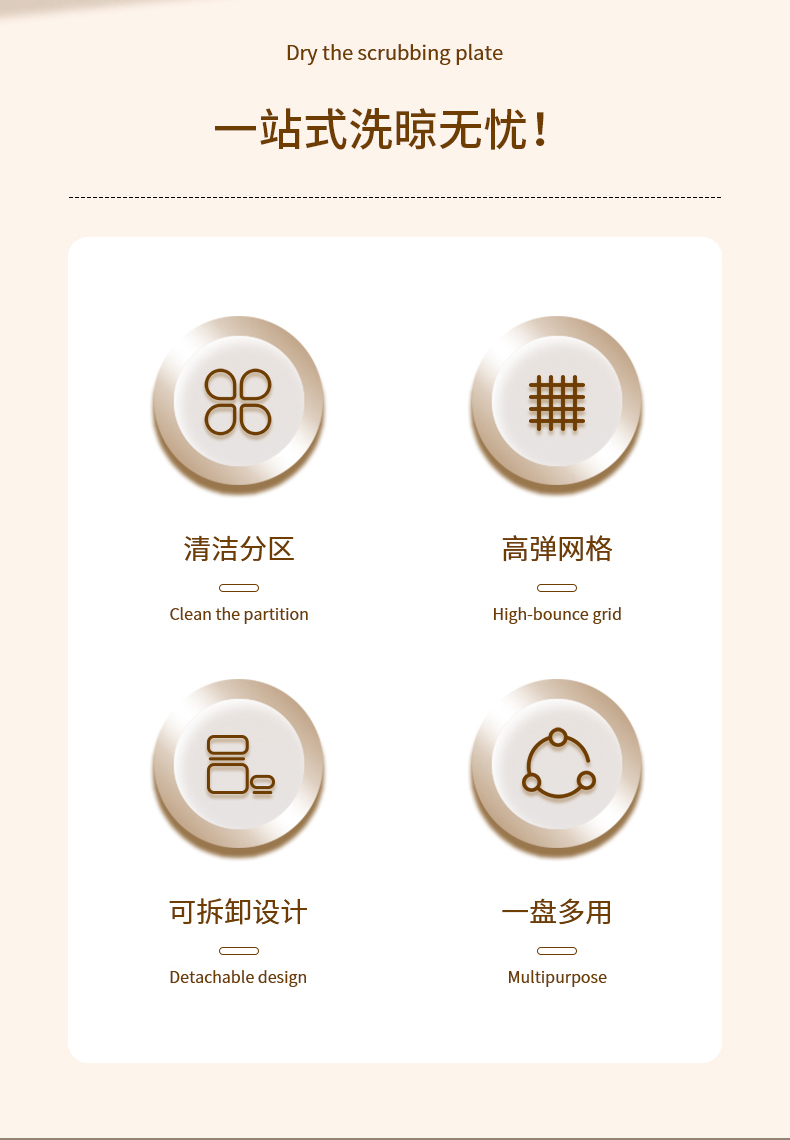 Dry the scrubbing plate

一站式洗晾无忧！

清洁分区

Clean the partition

高弹网格

High-bounce grid

可拆卸设计

Detachable design

一盘多用

Multipurpose