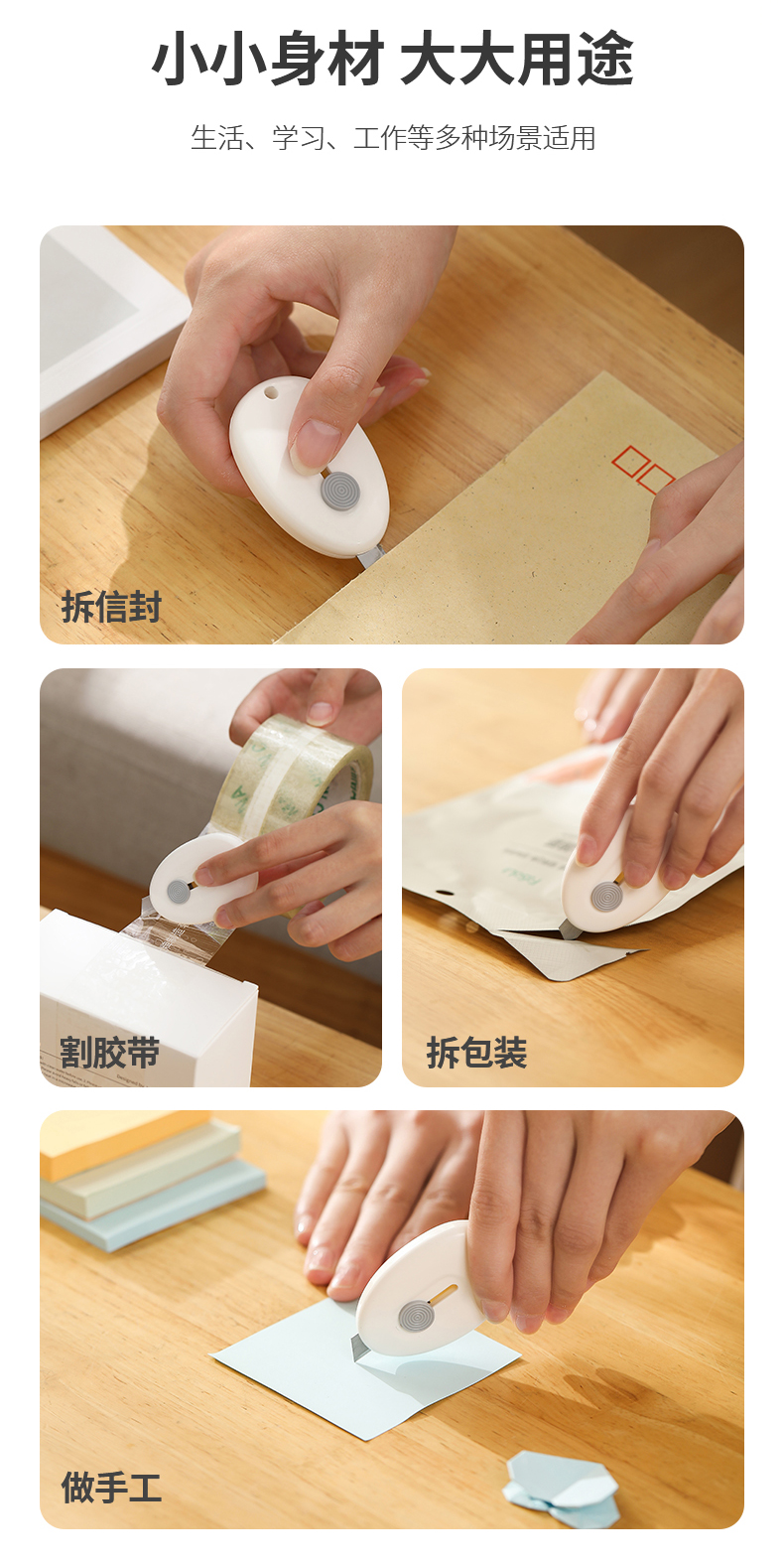 小小身材 大大用途

生活、学习、工作等多种场景适用

拆信封

割胶带

拆包装

做手工