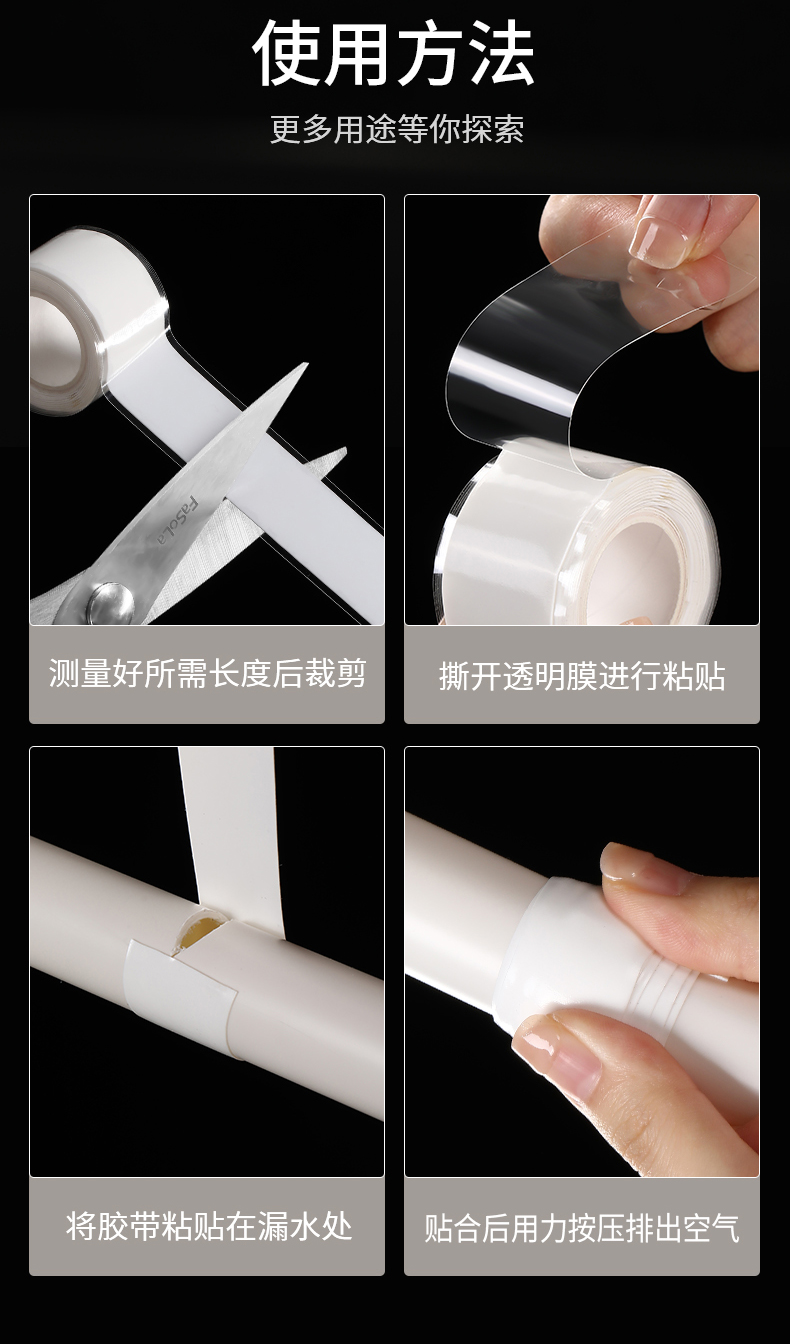 使用方法

更多用途等你探索

FaSoLa

测量好所需长度后裁剪

撕开透明膜进行粘贴

将胶带粘贴在漏水处

贴合后用力按压排出空气